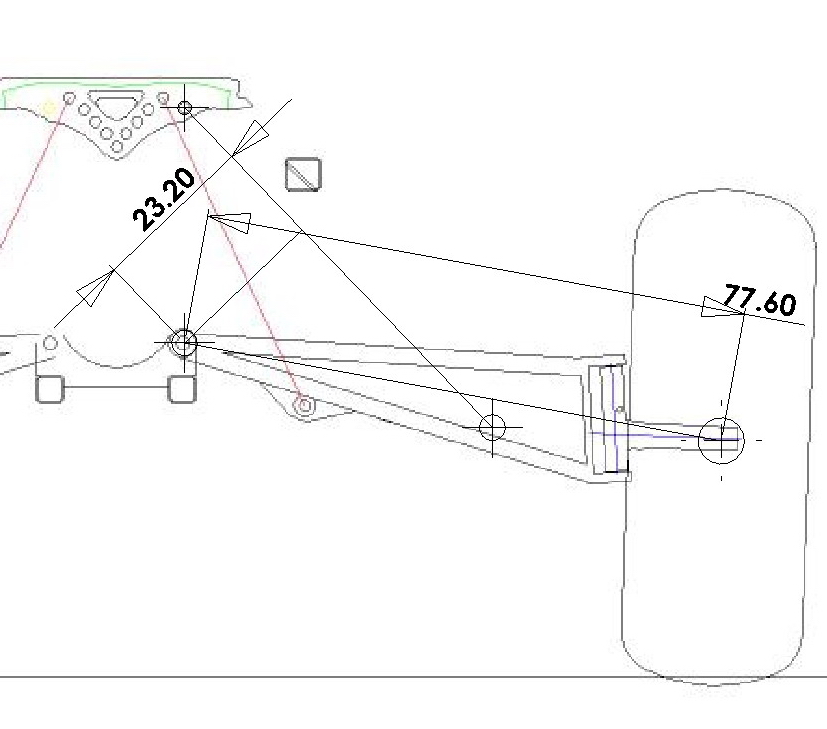 23.20

77.60