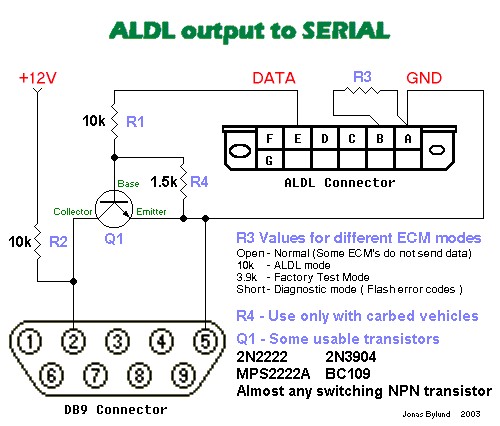 ALDL output to SERIAL

+12V

DATA

R3

GND

10k R1

F E D C B A

G

ALDL Connector

Base

1.5k R4

Collector

Emitter

Q1

10k R2

R3 Values for different ECM modes
Open - Normal (Some ECM's do not send data)
10k - ALDL mode
3.9k - Factory Test Mode
Short - Diagnostic mode ( Flash error codes )

R4 - Use only with carbed vehicles

Q1 - Some usable transistors
2N2222 2N3904
MPS2222A BC109
Almost any switching NPN transistor

1 2 3 4 5
6 7 8 9

DB9 Connector

Jonas Bylund 2003