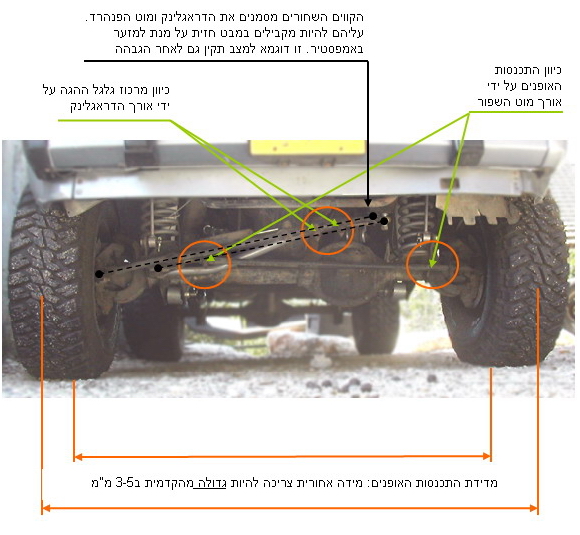 הקווים השחורים מסמנים את הדראגלינק ומוט הפנהרד.
עליהם להיות מקבילים במבט חזית על מנת למזער
באמפסטיר. זו דוגמא למצב תקין גם לאחר הגבהה

כיוון מרכוז גלגל ההגה על
ידי אורך הדראגלינק

כיוון התכנסות
האופנים על ידי
אורך מוט השפור

מדידת התכנסות האופנים: מידה אחורית צריכה להיות גדולה מהקדמית ב3-5 מ"מ