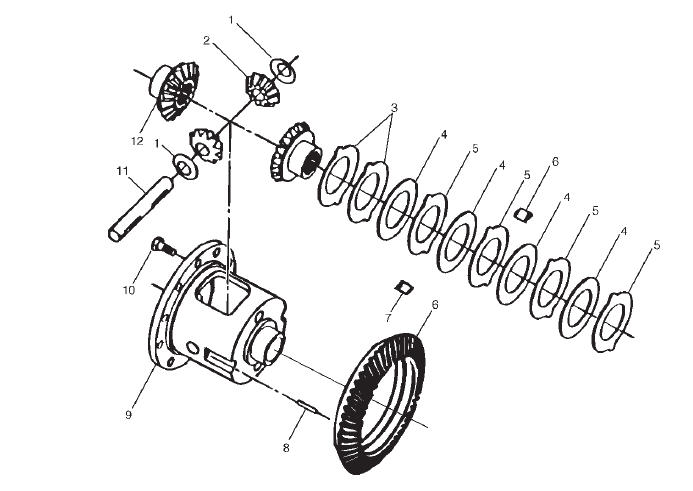 1
2
3
4
5
4
5
6
4
5
4
5
12
1
11
10
7
6
9
8