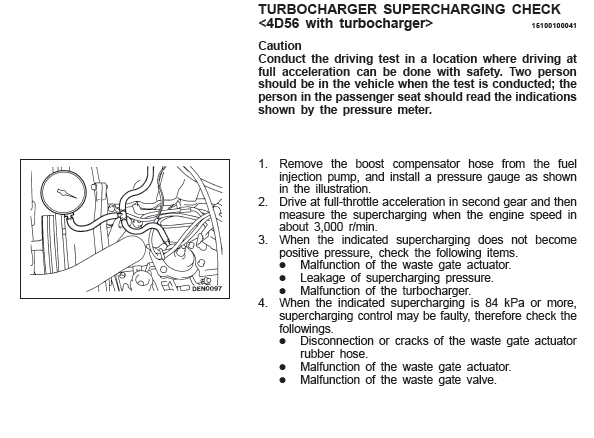 TURBOCHARGER SUPERCHARGING CHECK
<4D56 with turbocharger>
15100100041

Caution
Conduct the driving test in a location where driving at full acceleration can be done with safety. Two person should be in the vehicle when the test is conducted; the person in the passenger seat should read the indications shown by the pressure meter.

DEN0097

1. Remove the boost compensator hose from the fuel injection pump, and install a pressure gauge as shown in the illustration.
2. Drive at full-throttle acceleration in second gear and then measure the supercharging when the engine speed in about 3,000 r/min.
3. When the indicated supercharging does not become positive pressure, check the following items.
● Malfunction of the waste gate actuator.
● Leakage of supercharging pressure.
● Malfunction of the turbocharger.
4. When the indicated supercharging is 84 kPa or more, supercharging control may be faulty, therefore check the followings.
● Disconnection or cracks of the waste gate actuator rubber hose.
● Malfunction of the waste gate actuator.
● Malfunction of the waste gate valve.