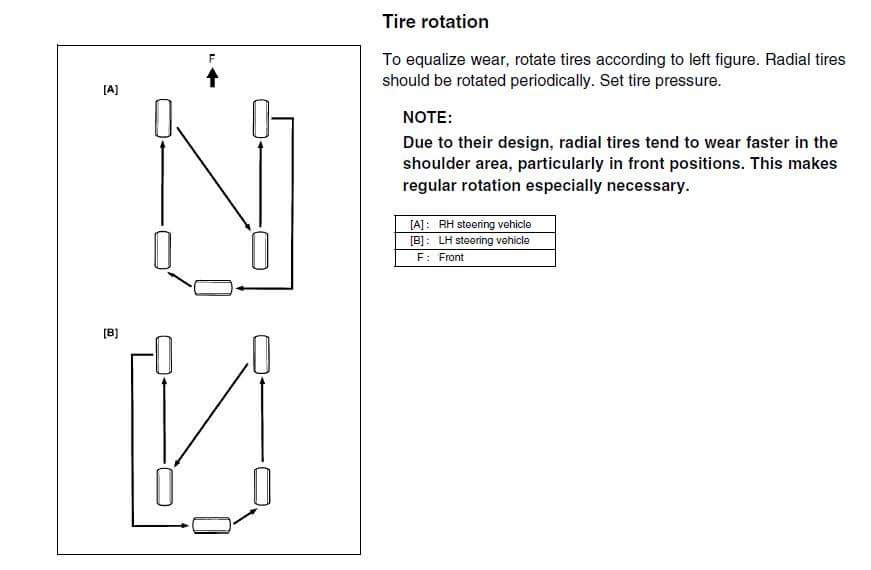 F

[A]

[B]

Tire rotation

To equalize wear, rotate tires according to left figure. Radial tires should be rotated periodically. Set tire pressure.

NOTE:

Due to their design, radial tires tend to wear faster in the shoulder area, particularly in front positions. This makes regular rotation especially necessary.

| [A] : | RH steering vehicle |
|---|---|
| [B] : | LH steering vehicle |
| F : | Front |