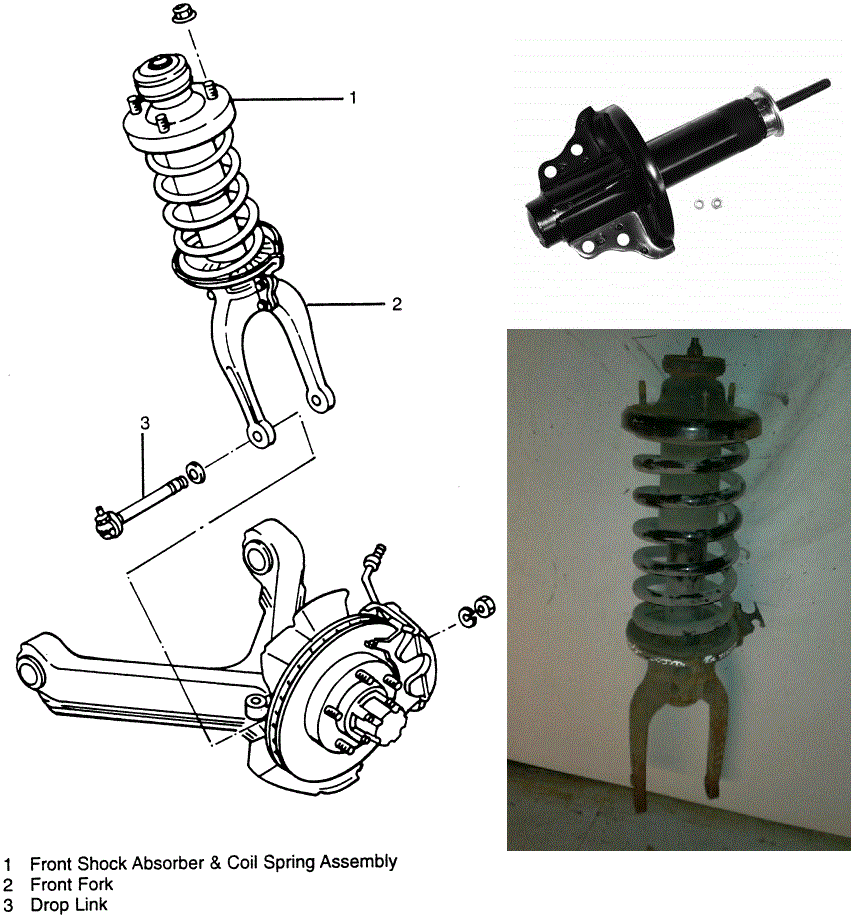 1

2

3

1 Front Shock Absorber & Coil Spring Assembly
2 Front Fork
3 Drop Link