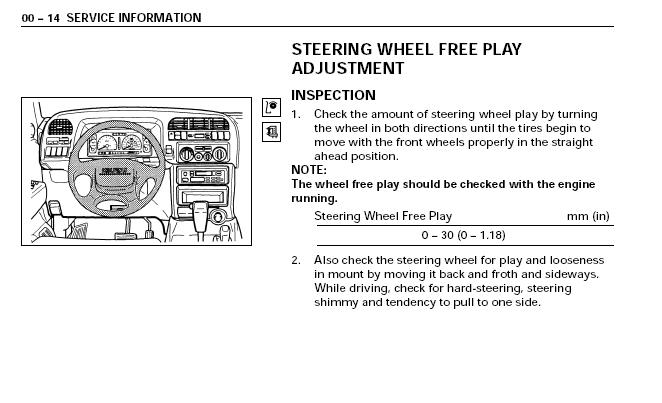 00 – 14 SERVICE INFORMATION

STEERING WHEEL FREE PLAY ADJUSTMENT

INSPECTION

1. Check the amount of steering wheel play by turning the wheel in both directions until the tires begin to move with the front wheels properly in the straight ahead position.

NOTE:
The wheel free play should be checked with the engine running.

| Steering Wheel Free Play | mm (in) |
|---|---|
| 0 – 30 (0 – 1.18) | |

2. Also check the steering wheel for play and looseness in mount by moving it back and froth and sideways. While driving, check for hard-steering, steering shimmy and tendency to pull to one side.