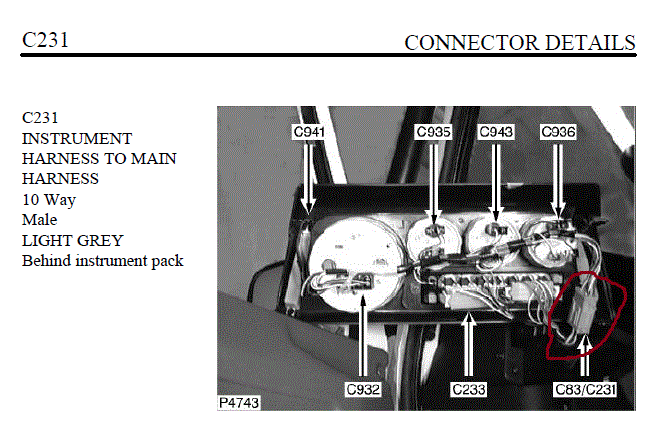 C231

CONNECTOR DETAILS

C231
INSTRUMENT
HARNESS TO MAIN
HARNESS
10 Way
Male
LIGHT GREY
Behind instrument pack

C941
C935
C943
C936
C932
C233
C83/C231
P4743