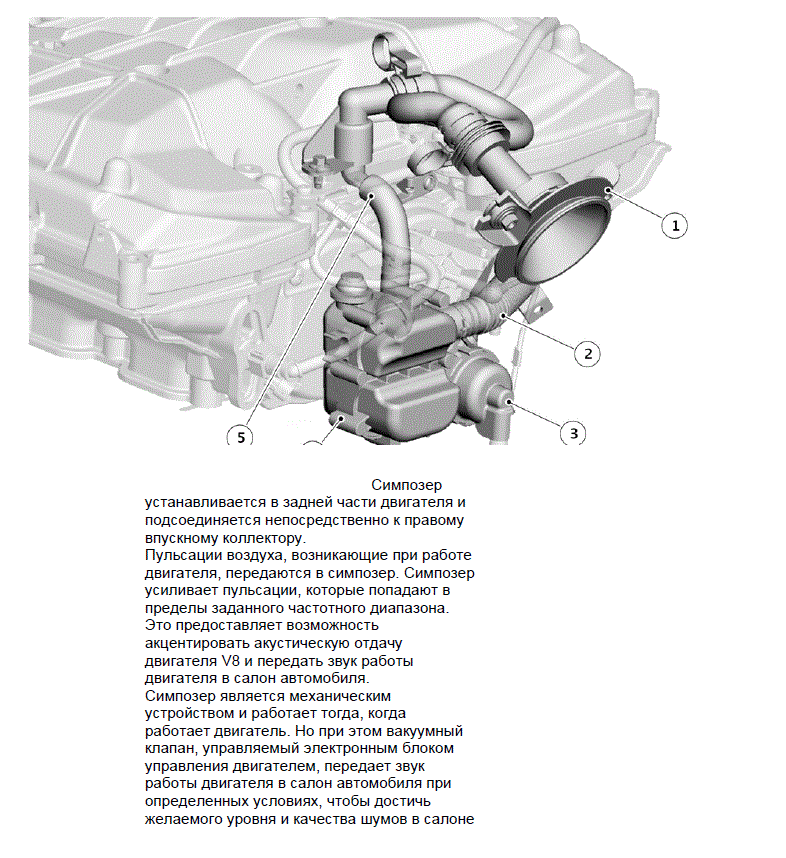 1

2

3

5

Симпозер устанавливается в задней части двигателя и подсоединяется непосредственно к правому впускному коллектору.
Пульсации воздуха, возникающие при работе двигателя, передаются в симпозер. Симпозер усиливает пульсации, которые попадают в пределы заданного частотного диапазона. Это предоставляет возможность акцентировать акустическую отдачу двигателя V8 и передать звук работы двигателя в салон автомобиля.
Симпозер является механическим устройством и работает тогда, когда работает двигатель. Но при этом вакуумный клапан, управляемый электронным блоком управления двигателем, передает звук работы двигателя в салон автомобиля при определенных условиях, чтобы достичь желаемого уровня и качества шумов в салоне