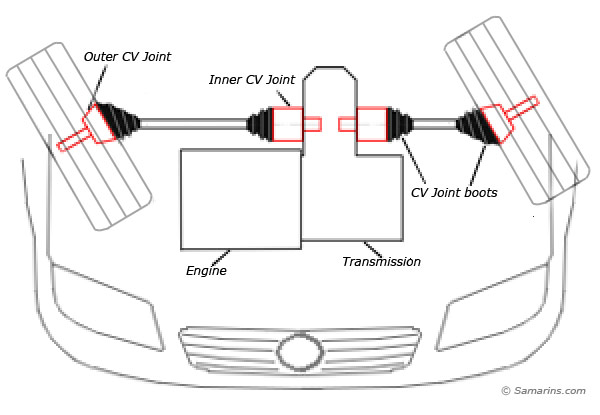 Outer CV Joint
Inner CV Joint
CV Joint boots
Engine
Transmission
© Samarins.com