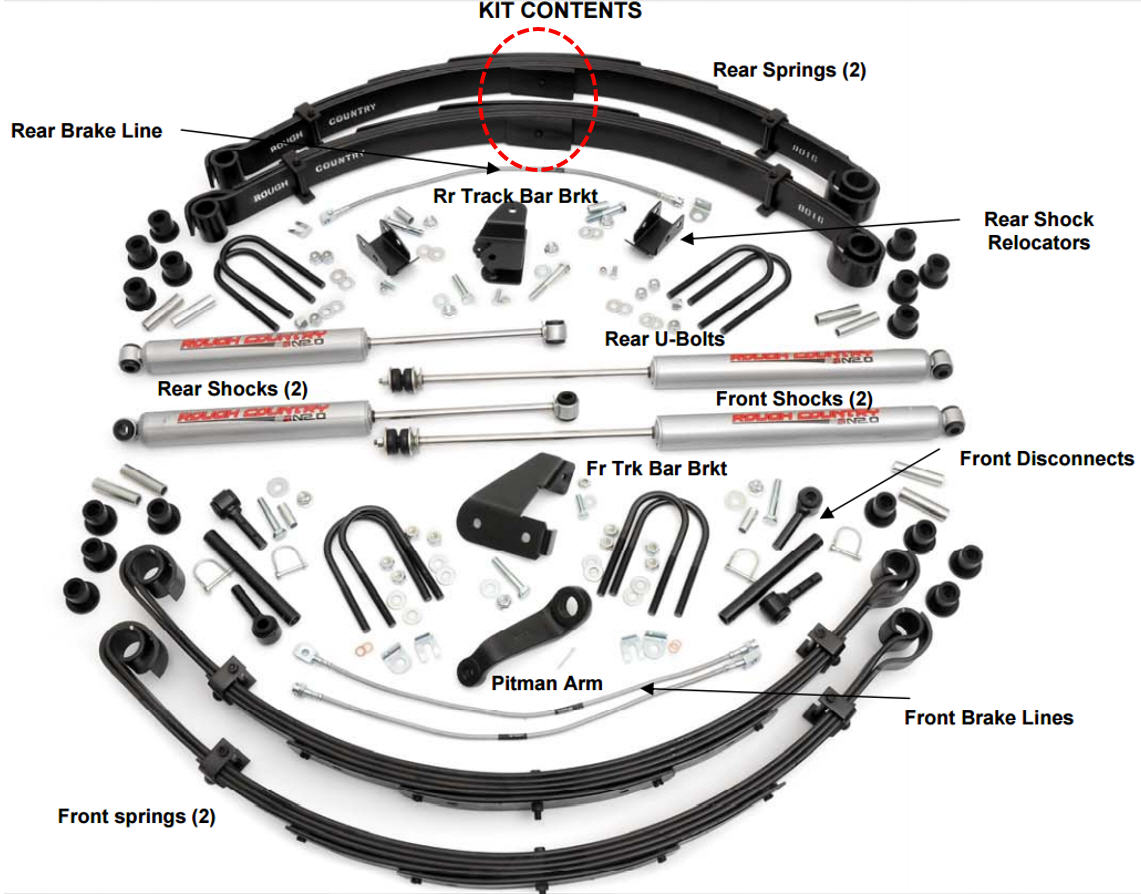 KIT CONTENTS

Rear Springs (2)

Rear Brake Line

ROUGH COUNTRY

ROUGH COUNTRY

8016

8016

Rr Track Bar Brkt

Rear Shock Relocators

ROUGH COUNTRY N2.0

Rear U-Bolts

ROUGH COUNTRY N2.0

Rear Shocks (2)

Front Shocks (2)

ROUGH COUNTRY N2.0

ROUGH COUNTRY N2.0

Fr Trk Bar Brkt

Front Disconnects

Pitman Arm

Front Brake Lines

Front springs (2)