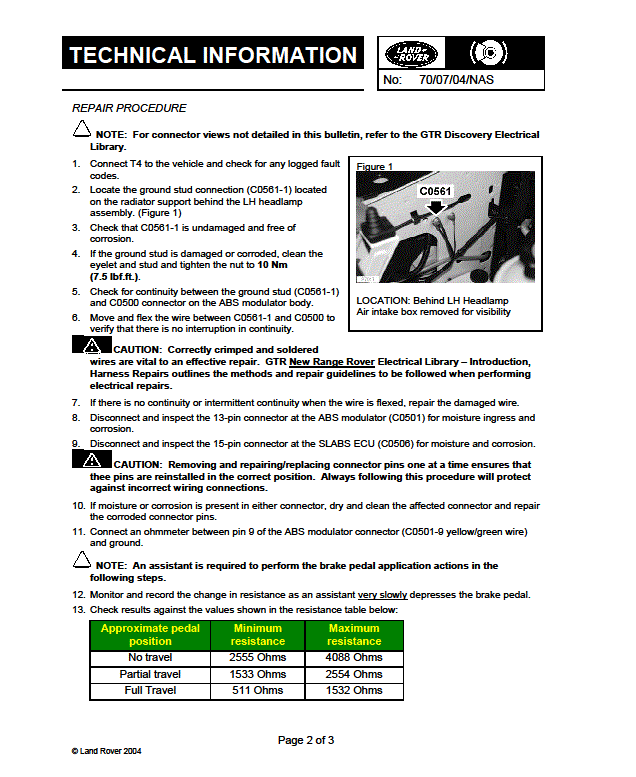 TECHNICAL INFORMATION

LAND ROVER

No: 70/07/04/NAS

REPAIR PROCEDURE

NOTE: For connector views not detailed in this bulletin, refer to the GTR Discovery Electrical Library.

1. Connect T4 to the vehicle and check for any logged fault codes.
2. Locate the ground stud connection (C0561-1) located on the radiator support behind the LH headlamp assembly. (Figure 1)
3. Check that C0561-1 is undamaged and free of corrosion.
4. If the ground stud is damaged or corroded, clean the eyelet and stud and tighten the nut to 10 Nm (7.5 lbf.ft.).
5. Check for continuity between the ground stud (C0561-1) and C0500 connector on the ABS modulator body.
6. Move and flex the wire between C0561-1 and C0500 to verify that there is no interruption in continuity.

Figure 1

C0561

LOCATION: Behind LH Headlamp
Air intake box removed for visibility

CAUTION: Correctly crimped and soldered wires are vital to an effective repair. GTR New Range Rover Electrical Library – Introduction, Harness Repairs outlines the methods and repair guidelines to be followed when performing electrical repairs.

7. If there is no continuity or intermittent continuity when the wire is flexed, repair the damaged wire.
8. Disconnect and inspect the 13-pin connector at the ABS modulator (C0501) for moisture ingress and corrosion.
9. Disconnect and inspect the 15-pin connector at the SLABS ECU (C0506) for moisture and corrosion.

CAUTION: Removing and repairing/replacing connector pins one at a time ensures that thee pins are reinstalled in the correct position. Always following this procedure will protect against incorrect wiring connections.

10. If moisture or corrosion is present in either connector, dry and clean the affected connector and repair the corroded connector pins.
11. Connect an ohmmeter between pin 9 of the ABS modulator connector (C0501-9 yellow/green wire) and ground.

NOTE: An assistant is required to perform the brake pedal application actions in the following steps.

12. Monitor and record the change in resistance as an assistant very slowly depresses the brake pedal.
13. Check results against the values shown in the resistance table below:

| Approximate pedal position | Minimum resistance | Maximum resistance |
|---|---|---|
| No travel | 2555 Ohms | 4088 Ohms |
| Partial travel | 1533 Ohms | 2554 Ohms |
| Full Travel | 511 Ohms | 1532 Ohms |

Page 2 of 3

© Land Rover 2004