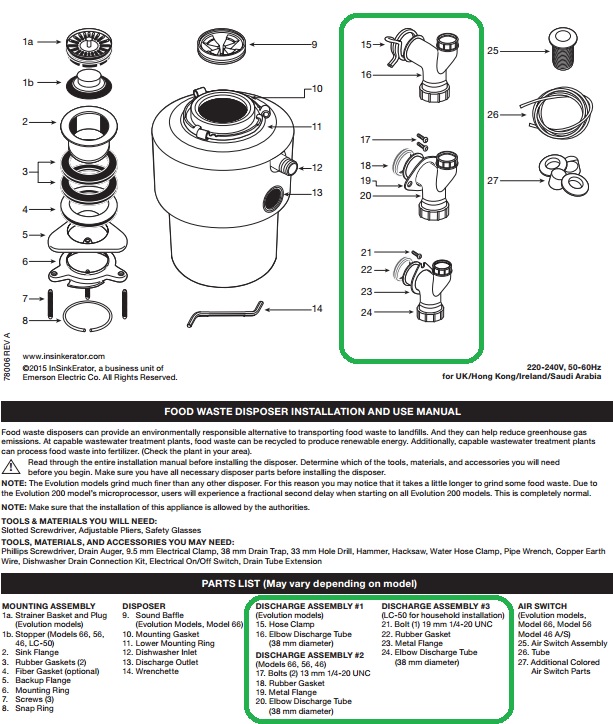 1a
1b
2
3
4
5
6
7
8
9
10
11
12
13
14
15
16
17
18
19
20
21
22
23
24
25
26
27

78006 REV A

www.insinkerator.com
©2015 InSinkErator, a business unit of Emerson Electric Co. All Rights Reserved.

220-240V, 50-60Hz
for UK/Hong Kong/Ireland/Saudi Arabia

FOOD WASTE DISPOSER INSTALLATION AND USE MANUAL

Food waste disposers can provide an environmentally responsible alternative to transporting food waste to landfills. And they can help reduce greenhouse gas emissions. At capable wastewater treatment plants, food waste can be recycled to produce renewable energy. Additionally, capable wastewater treatment plants can process food waste into fertilizer. (Check the plant in your area).

Read through the entire installation manual before installing the disposer. Determine which of the tools, materials, and accessories you will need before you begin. Make sure you have all necessary disposer parts before installing the disposer.

NOTE: The Evolution models grind much finer than any other disposer. For this reason you may notice that it takes a little longer to grind some food waste. Due to the Evolution 200 model's microprocessor, users will experience a fractional second delay when starting on all Evolution 200 models. This is completely normal.

NOTE: Make sure that the installation of this appliance is allowed by the authorities.

TOOLS & MATERIALS YOU WILL NEED:
Slotted Screwdriver, Adjustable Pliers, Safety Glasses

TOOLS, MATERIALS, AND ACCESSORIES YOU MAY NEED:
Phillips Screwdriver, Drain Auger, 9.5 mm Electrical Clamp, 38 mm Drain Trap, 33 mm Hole Drill, Hammer, Hacksaw, Water Hose Clamp, Pipe Wrench, Copper Earth Wire, Dishwasher Drain Connection Kit, Electrical On/Off Switch, Drain Tube Extension

PARTS LIST (May vary depending on model)

MOUNTING ASSEMBLY
1a. Strainer Basket and Plug (Evolution models)
1b. Stopper (Models 66, 56, 46, LC-50)
2. Sink Flange
3. Rubber Gaskets (2)
4. Fiber Gasket (optional)
5. Backup Flange
6. Mounting Ring
7. Screws (3)
8. Snap Ring

DISPOSER
9. Sound Baffle (Evolution Models, Model 66)
10. Mounting Gasket
11. Lower Mounting Ring
12. Dishwasher Inlet
13. Discharge Outlet
14. Wrenchette

DISCHARGE ASSEMBLY #1
(Evolution models)
15. Hose Clamp
16. Elbow Discharge Tube (38 mm diameter)

DISCHARGE ASSEMBLY #2
(Models 66, 56, 46)
17. Bolts (2) 13 mm 1/4-20 UNC
18. Rubber Gasket
19. Metal Flange
20. Elbow Discharge Tube (38 mm diameter)

DISCHARGE ASSEMBLY #3
(LC-50 for household installation)
21. Bolt (1) 19 mm 1/4-20 UNC
22. Rubber Gasket
23. Metal Flange
24. Elbow Discharge Tube (38 mm diameter)

AIR SWITCH
(Evolution models, Model 66, Model 56 Model 46 A/S)
25. Air Switch Assembly
26. Tube
27. Additional Colored Air Switch Parts