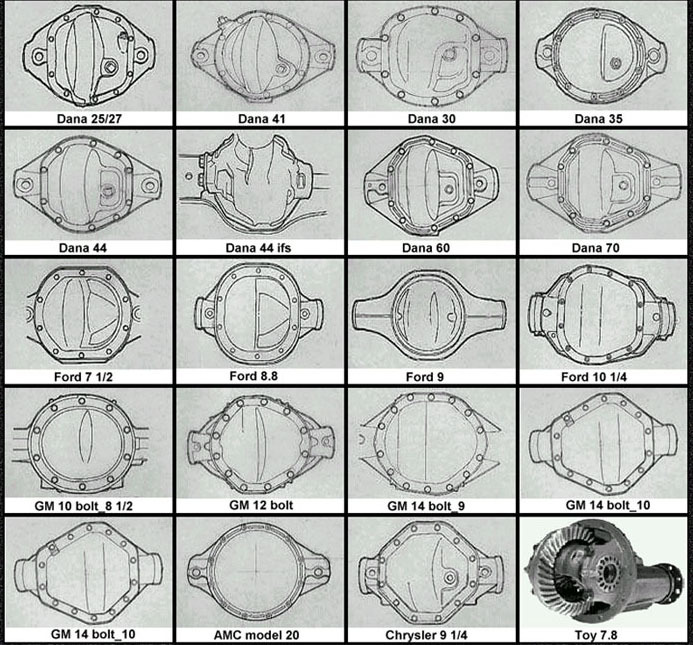 Dana 25/27

Dana 41

Dana 30

Dana 35

Dana 44

Dana 44 ifs

Dana 60

Dana 70

Ford 7 1/2

Ford 8.8

Ford 9

Ford 10 1/4

GM 10 bolt_8 1/2

GM 12 bolt

GM 14 bolt_9

GM 14 bolt_10

GM 14 bolt_10

AMC model 20

Chrysler 9 1/4

Toy 7.8