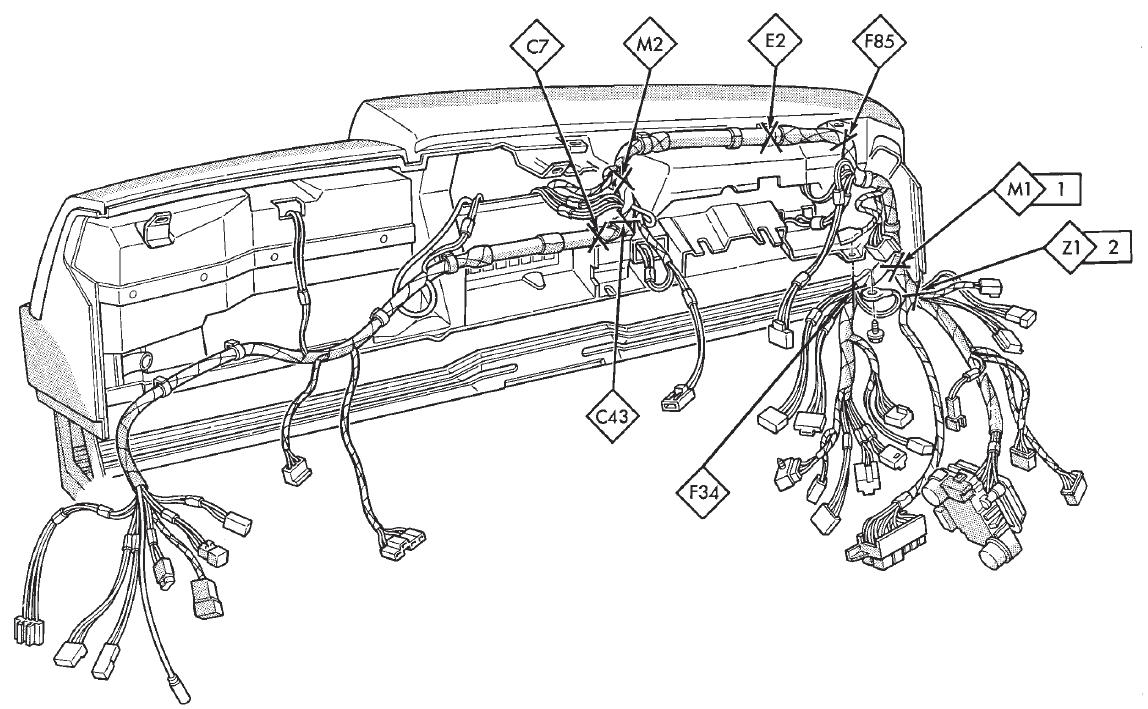 C7
M2
E2
F85
M1
1
Z1
2
C43
F34