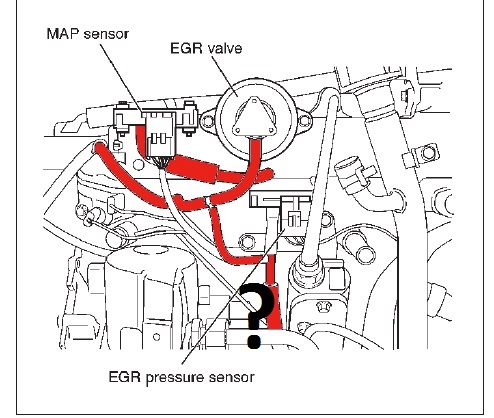 MAP sensor
EGR valve
?
EGR pressure sensor