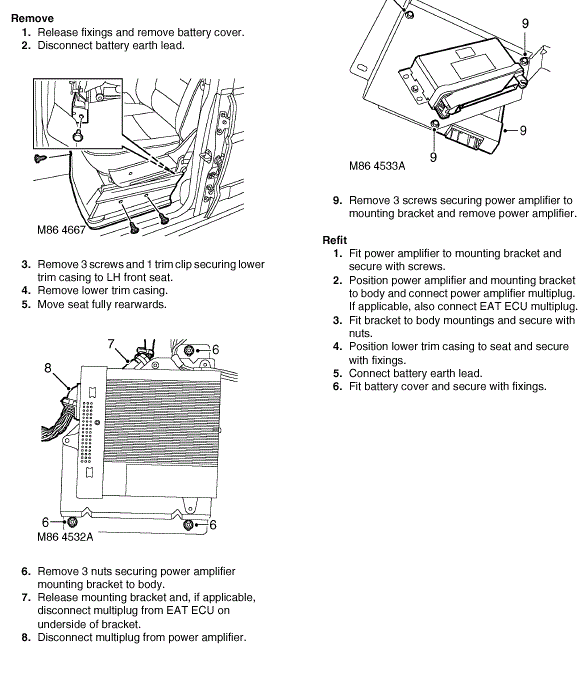 Remove
1. Release fixings and remove battery cover.
2. Disconnect battery earth lead.

M86 4667

3. Remove 3 screws and 1 trim clip securing lower trim casing to LH front seat.
4. Remove lower trim casing.
5. Move seat fully rearwards.

7
6
8
6
6
M86 4532A

6. Remove 3 nuts securing power amplifier mounting bracket to body.
7. Release mounting bracket and, if applicable, disconnect multiplug from EAT ECU on underside of bracket.
8. Disconnect multiplug from power amplifier.

9
9
9
M86 4533A

9. Remove 3 screws securing power amplifier to mounting bracket and remove power amplifier.

Refit
1. Fit power amplifier to mounting bracket and secure with screws.
2. Position power amplifier and mounting bracket to body and connect power amplifier multiplug. If applicable, also connect EAT ECU multiplug.
3. Fit bracket to body mountings and secure with nuts.
4. Position lower trim casing to seat and secure with fixings.
5. Connect battery earth lead.
6. Fit battery cover and secure with fixings.