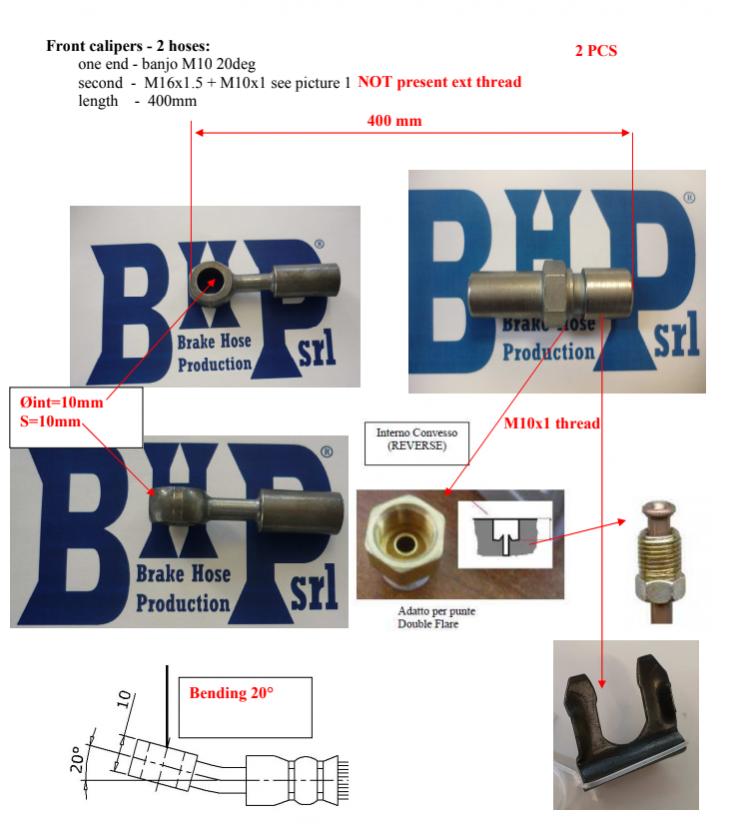 Front calipers - 2 hoses:
one end - banjo M10 20deg
second - M16x1.5 + M10x1 see picture 1 NOT present ext thread
length - 400mm

2 PCS

400 mm

BHP®
Brake Hose Production srl

BHP®
Brake Hose Production srl

Øint=10mm
S=10mm

BHP®
Brake Hose Production srl

Interno Convesso
(REVERSE)

M10x1 thread

Adatto per punte
Double Flare

Bending 20°

10

20°