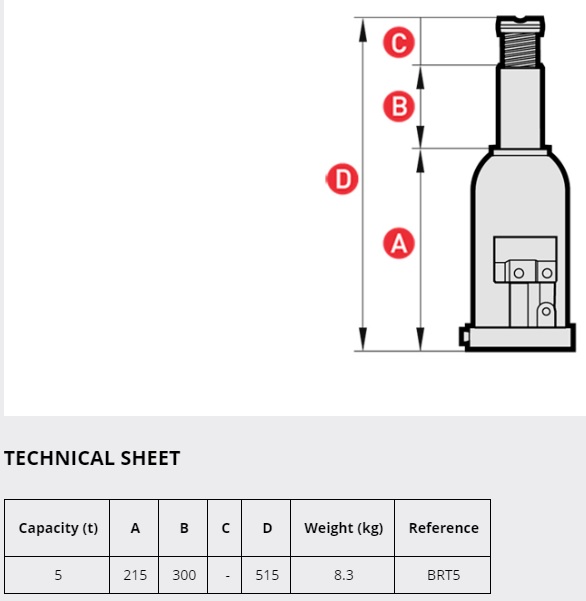 C

B

D

A

TECHNICAL SHEET

| Capacity (t) | A | B | C | D | Weight (kg) | Reference |
|---|---|---|---|---|---|---|
| 5 | 215 | 300 | - | 515 | 8.3 | BRT5 |