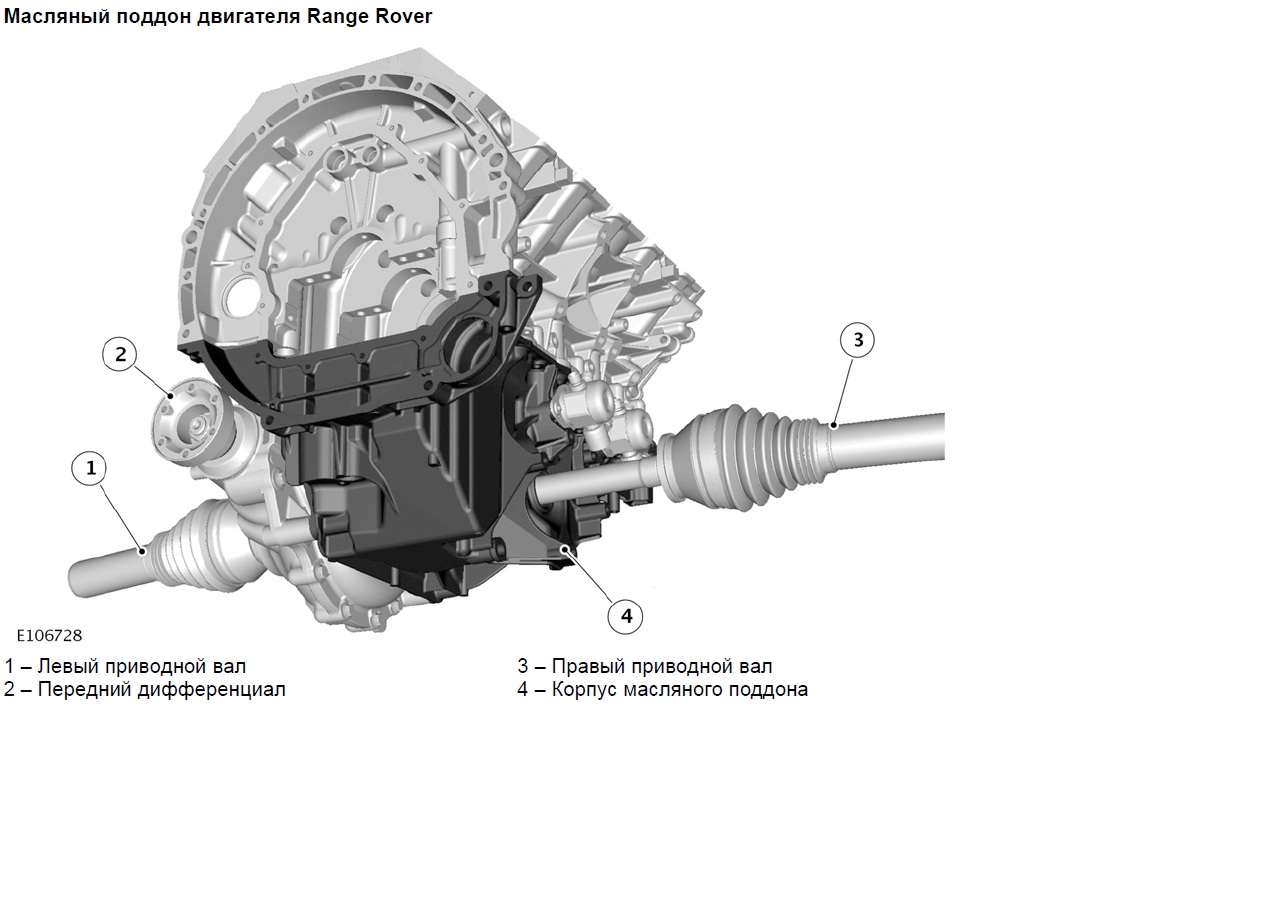 Масляный поддон двигателя Range Rover

2

3

1

4

E106728

1 – Левый приводной вал
2 – Передний дифференциал

3 – Правый приводной вал
4 – Корпус масляного поддона