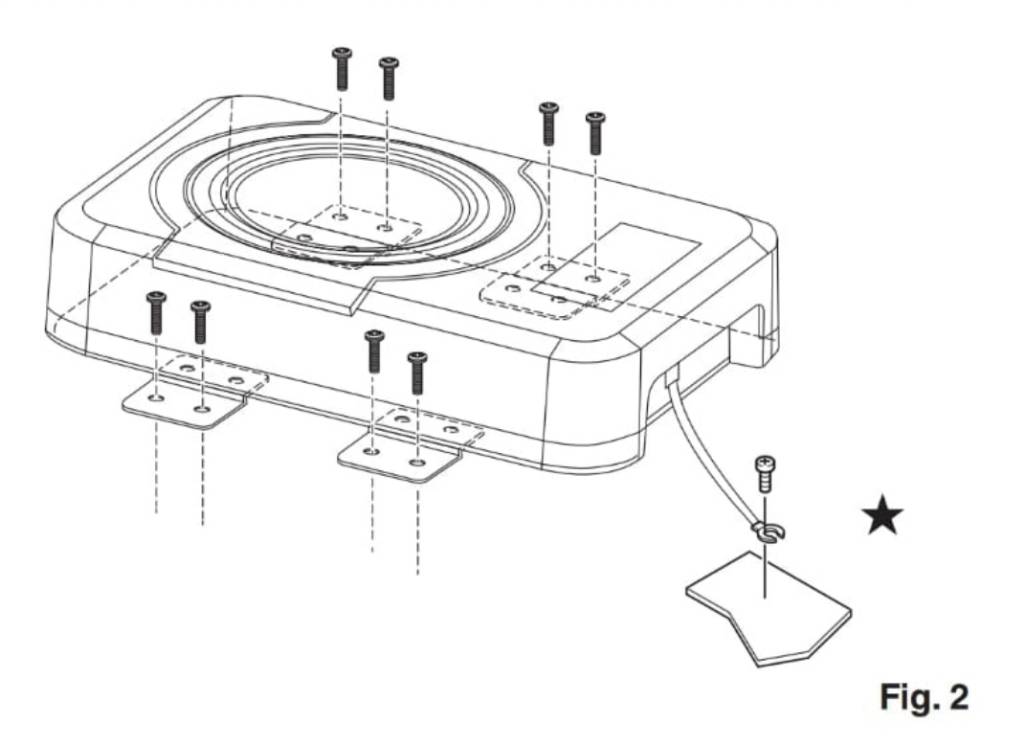 ★

Fig. 2