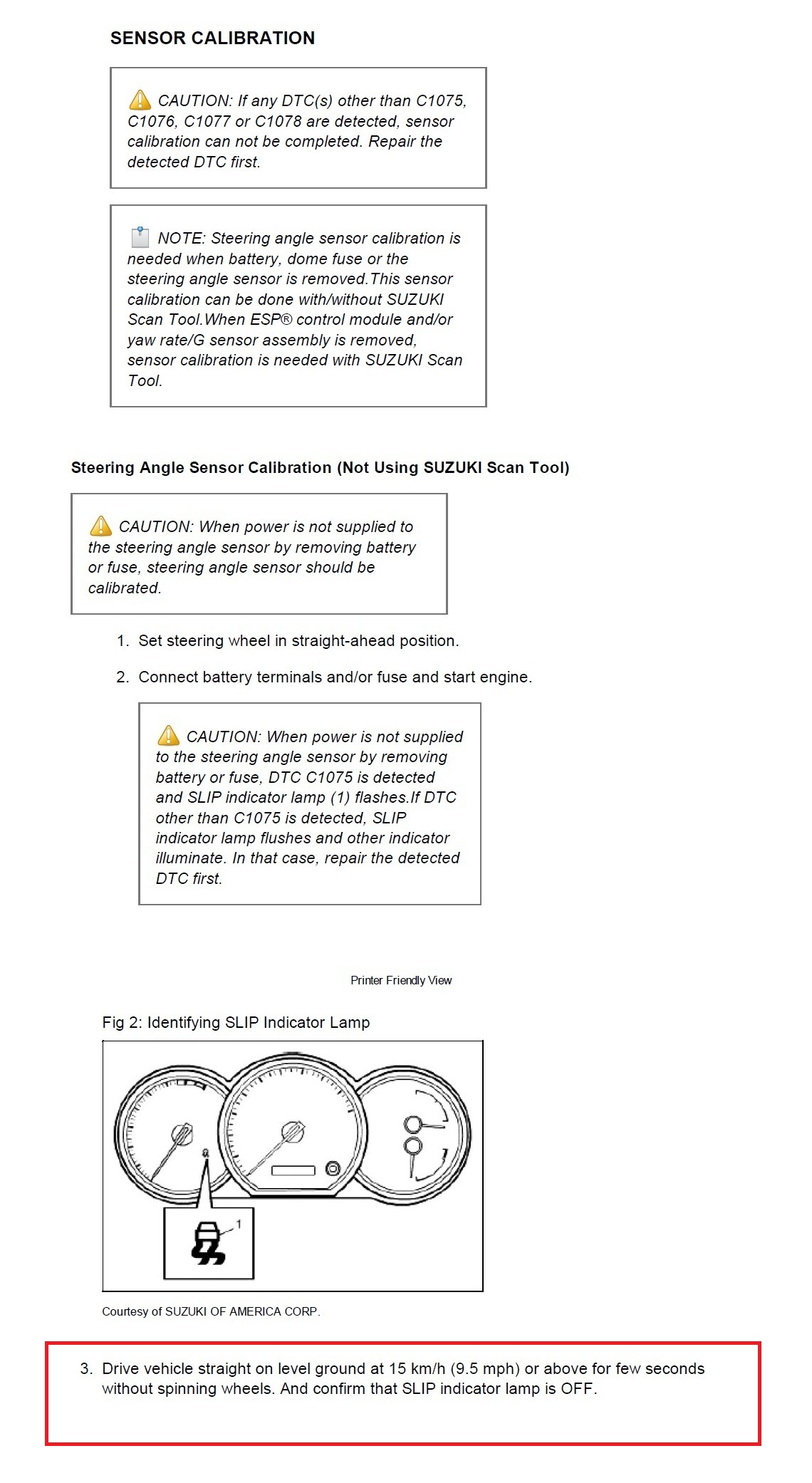 SENSOR CALIBRATION

CAUTION: If any DTC(s) other than C1075, C1076, C1077 or C1078 are detected, sensor calibration can not be completed. Repair the detected DTC first.

NOTE: Steering angle sensor calibration is needed when battery, dome fuse or the steering angle sensor is removed.This sensor calibration can be done with/without SUZUKI Scan Tool.When ESP® control module and/or yaw rate/G sensor assembly is removed, sensor calibration is needed with SUZUKI Scan Tool.

Steering Angle Sensor Calibration (Not Using SUZUKI Scan Tool)

CAUTION: When power is not supplied to the steering angle sensor by removing battery or fuse, steering angle sensor should be calibrated.

1. Set steering wheel in straight-ahead position.

2. Connect battery terminals and/or fuse and start engine.

CAUTION: When power is not supplied to the steering angle sensor by removing battery or fuse, DTC C1075 is detected and SLIP indicator lamp (1) flashes.If DTC other than C1075 is detected, SLIP indicator lamp flushes and other indicator illuminate. In that case, repair the detected DTC first.

Printer Friendly View

Fig 2: Identifying SLIP Indicator Lamp

1

Courtesy of SUZUKI OF AMERICA CORP.

3. Drive vehicle straight on level ground at 15 km/h (9.5 mph) or above for few seconds without spinning wheels. And confirm that SLIP indicator lamp is OFF.