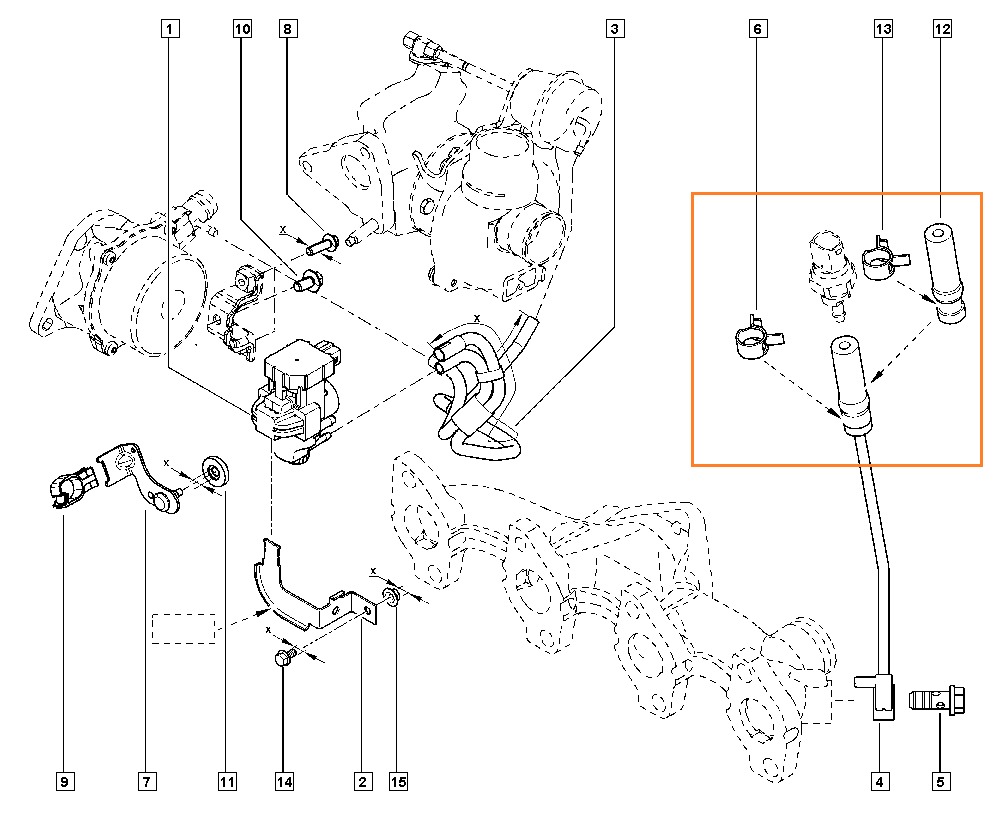 1
10
8
3
6
13
12
x
x
x
x
x
9
7
11
14
2
15
4
5