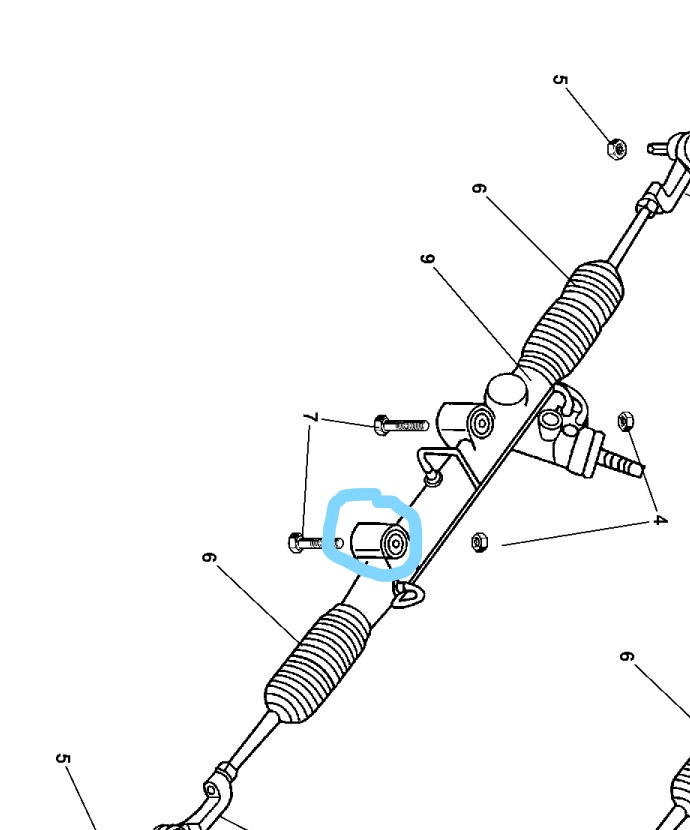 5
6
9
7
4
6
6
5