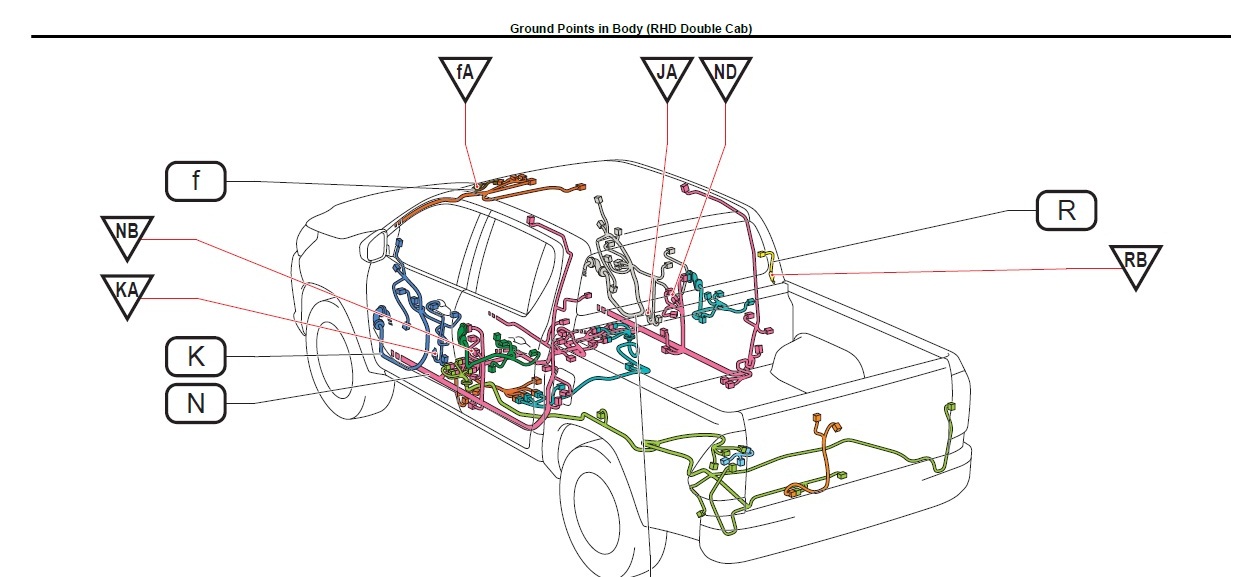 Ground Points in Body (RHD Double Cab)

fA

JA

ND

f

R

NB

RB

KA

K

N