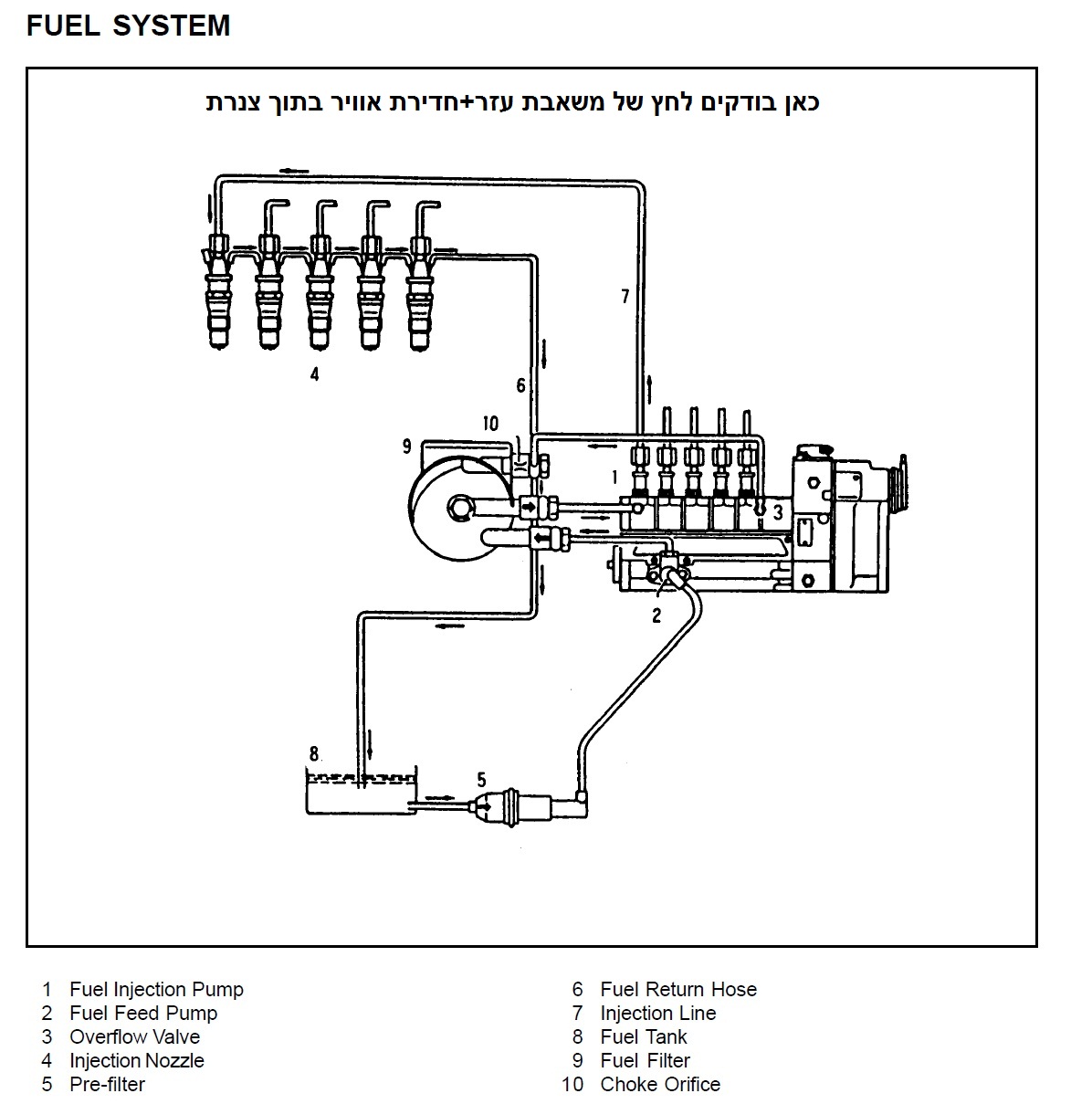 FUEL SYSTEM

כאן בודקים לחץ של משאבת עזר+חדירת אוויר בתוך צנרת

7
4
6
10
9
1
3
2
8
5

1 Fuel Injection Pump
2 Fuel Feed Pump
3 Overflow Valve
4 Injection Nozzle
5 Pre-filter

6 Fuel Return Hose
7 Injection Line
8 Fuel Tank
9 Fuel Filter
10 Choke Orifice