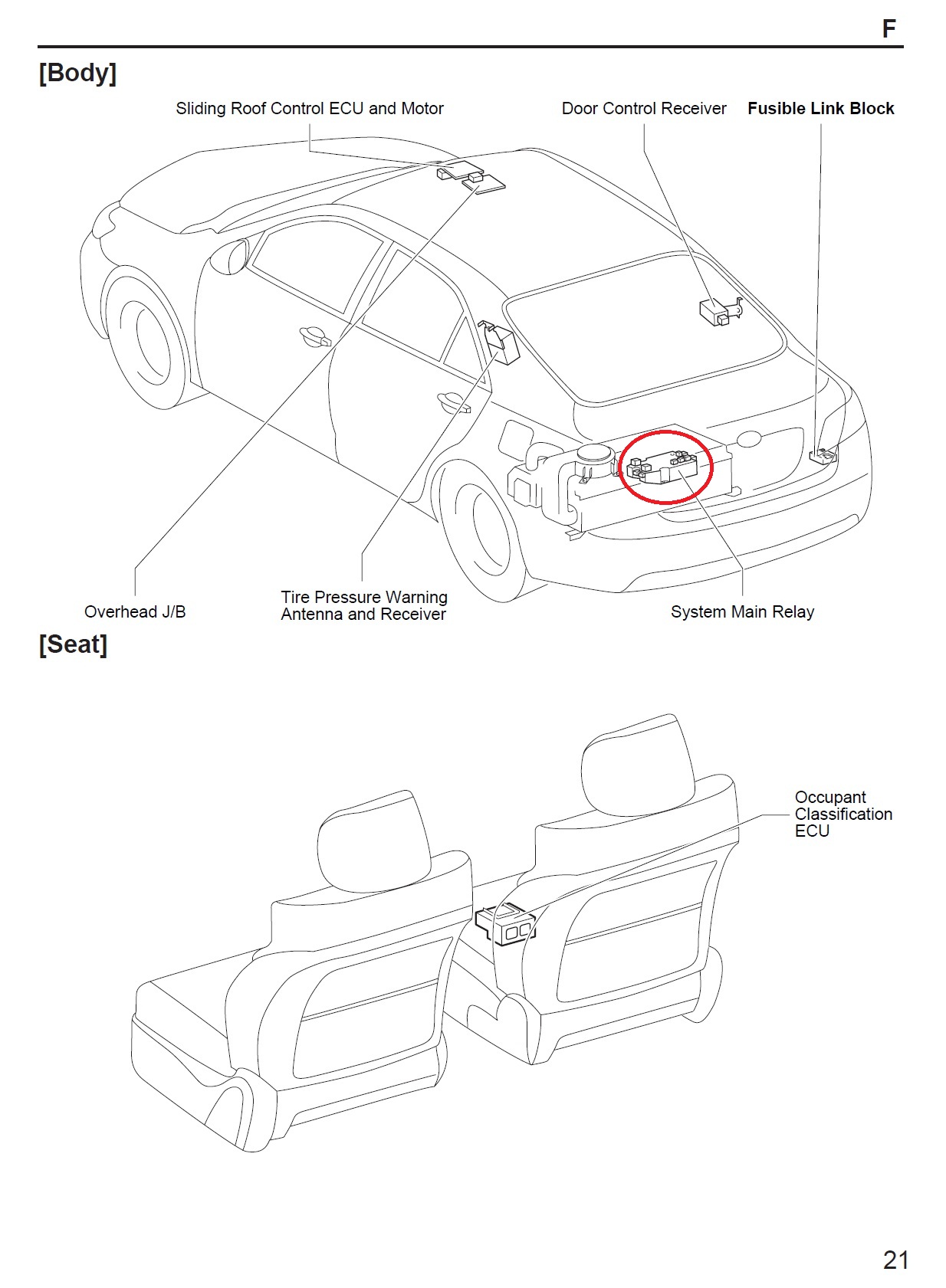 F

[Body]

Sliding Roof Control ECU and Motor

Door Control Receiver

Fusible Link Block

Overhead J/B

Tire Pressure Warning Antenna and Receiver

System Main Relay

[Seat]

Occupant Classification ECU

21