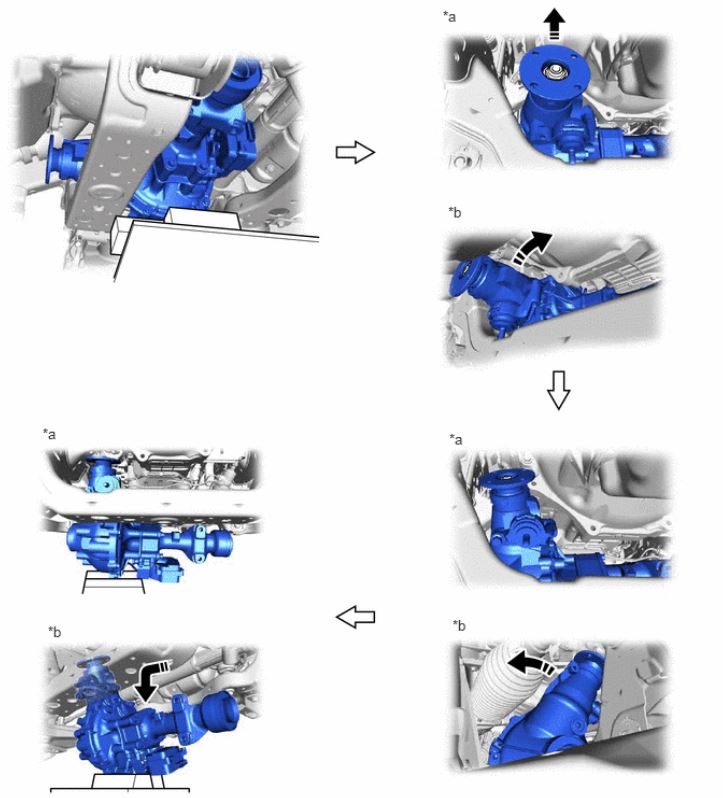 *a

*b

*a

*b

*a

*b