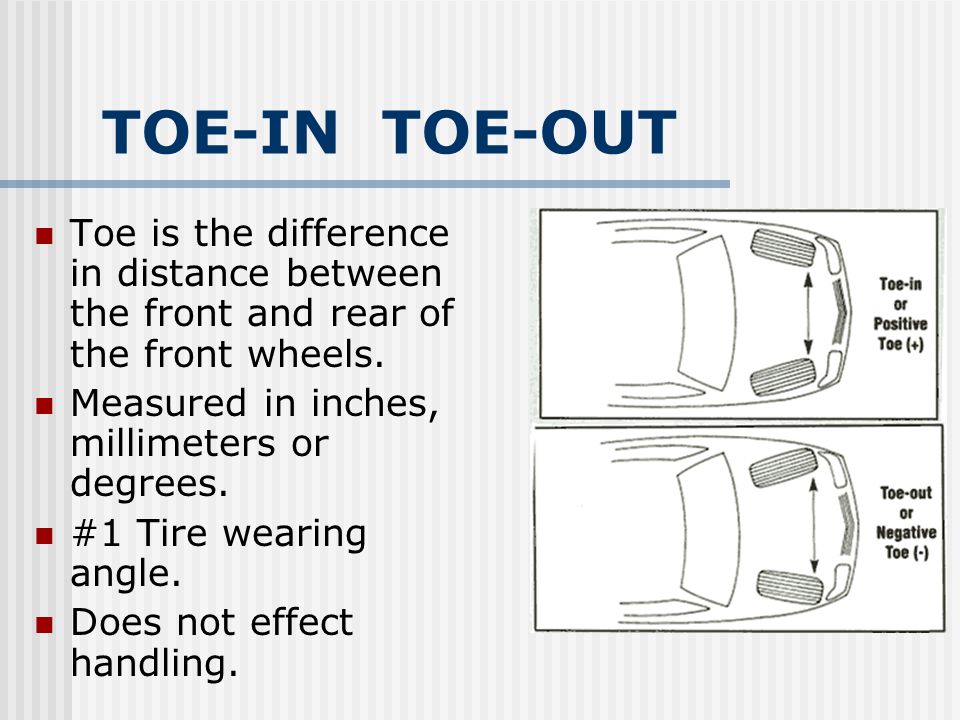 TOE-IN TOE-OUT

- Toe is the difference in distance between the front and rear of the front wheels.
- Measured in inches, millimeters or degrees.
- #1 Tire wearing angle.
- Does not effect handling.

Toe-in or Positive Toe (+)

Toe-out or Negative Toe (-)