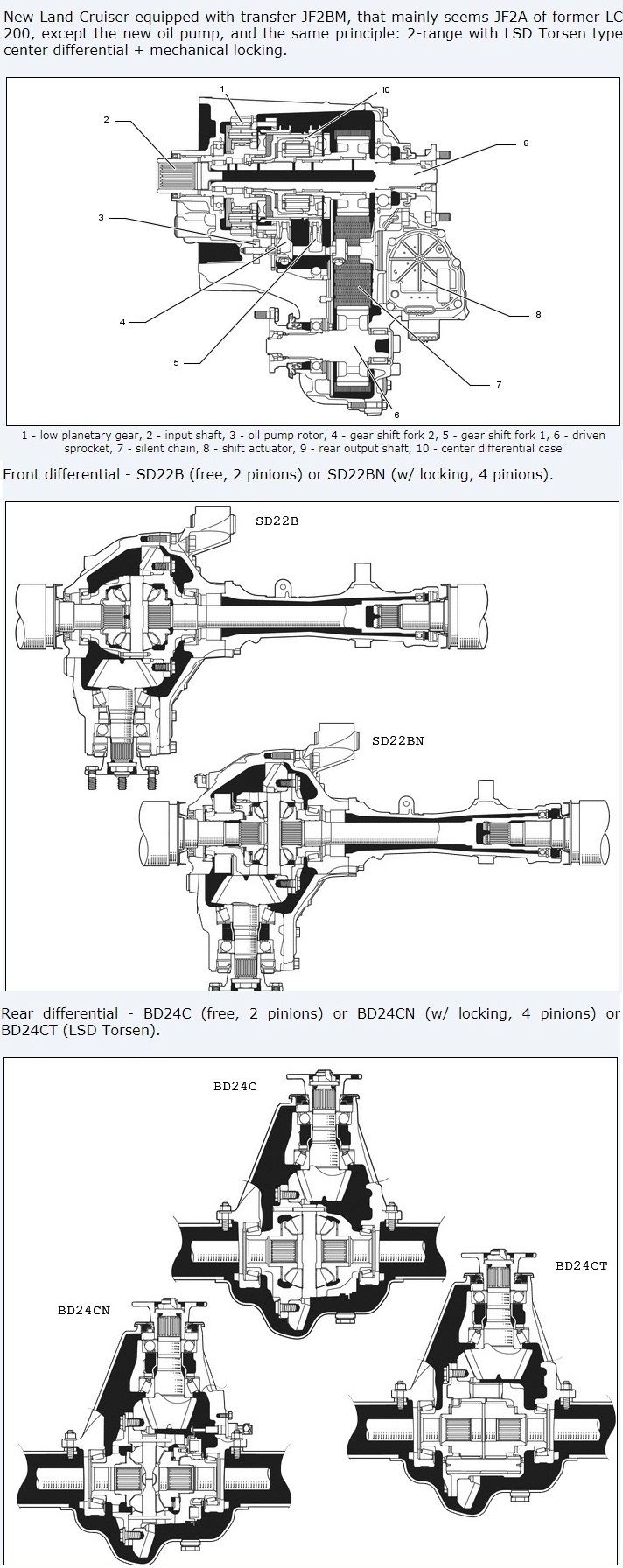 New Land Cruiser equipped with transfer JF2BM, that mainly seems JF2A of former LC 200, except the new oil pump, and the same principle: 2-range with LSD Torsen type center differential + mechanical locking.

1
10
2
9
3
8
4
5
7
6

1 - low planetary gear, 2 - input shaft, 3 - oil pump rotor, 4 - gear shift fork 2, 5 - gear shift fork 1, 6 - driven sprocket, 7 - silent chain, 8 - shift actuator, 9 - rear output shaft, 10 - center differential case

Front differential - SD22B (free, 2 pinions) or SD22BN (w/ locking, 4 pinions).

SD22B

SD22BN

Rear differential - BD24C (free, 2 pinions) or BD24CN (w/ locking, 4 pinions) or BD24CT (LSD Torsen).

BD24C

BD24CT

BD24CN