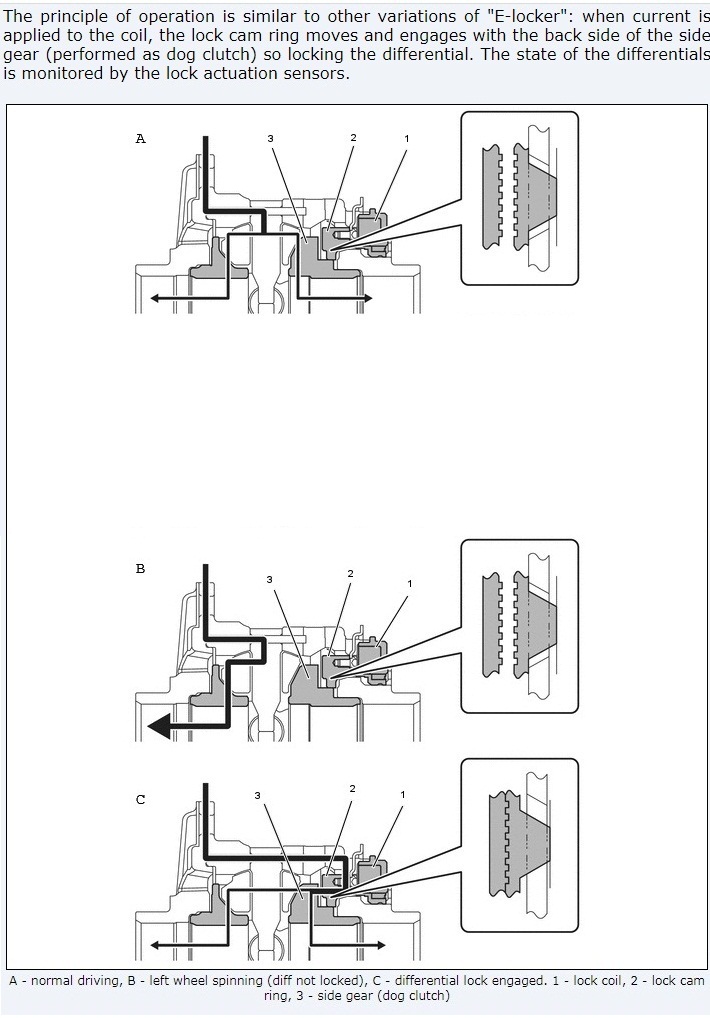 The principle of operation is similar to other variations of "E-locker": when current is applied to the coil, the lock cam ring moves and engages with the back side of the side gear (performed as dog clutch) so locking the differential. The state of the differentials is monitored by the lock actuation sensors.

A
3
2
1

B
3
2
1

C
3
2
1

A - normal driving, B - left wheel spinning (diff not locked), C - differential lock engaged. 1 - lock coil, 2 - lock cam ring, 3 - side gear (dog clutch)