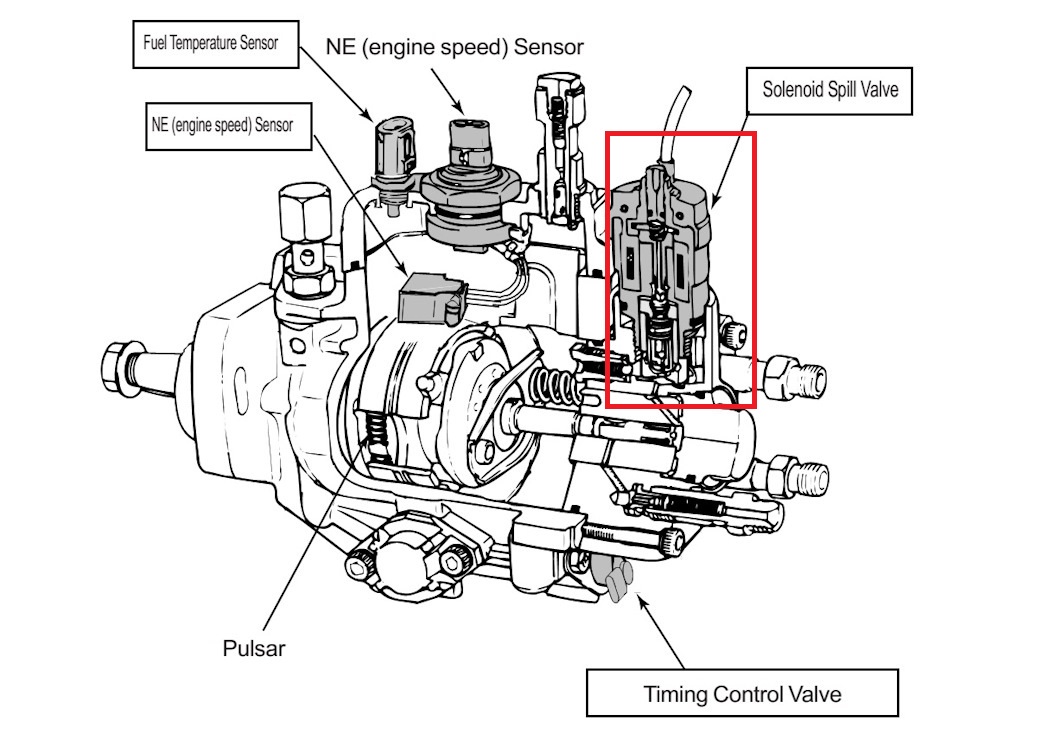 Fuel Temperature Sensor

NE (engine speed) Sensor

Solenoid Spill Valve

NE (engine speed) Sensor

Pulsar

Timing Control Valve