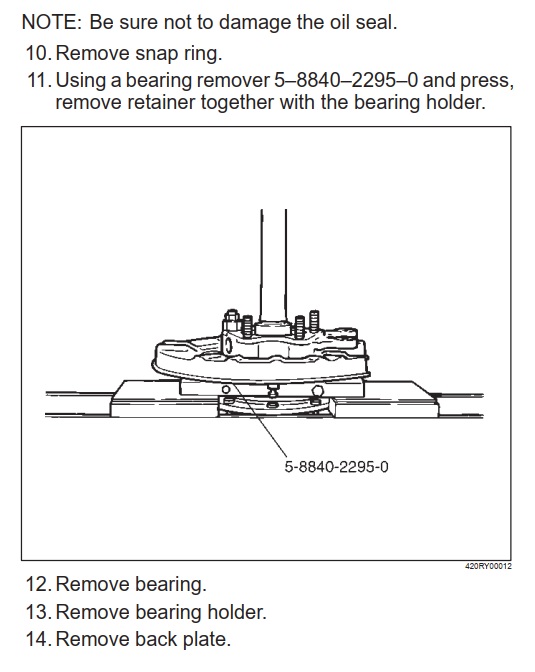 NOTE: Be sure not to damage the oil seal.

10. Remove snap ring.

11. Using a bearing remover 5–8840–2295–0 and press, remove retainer together with the bearing holder.

5-8840-2295-0

420RY00012

12. Remove bearing.

13. Remove bearing holder.

14. Remove back plate.