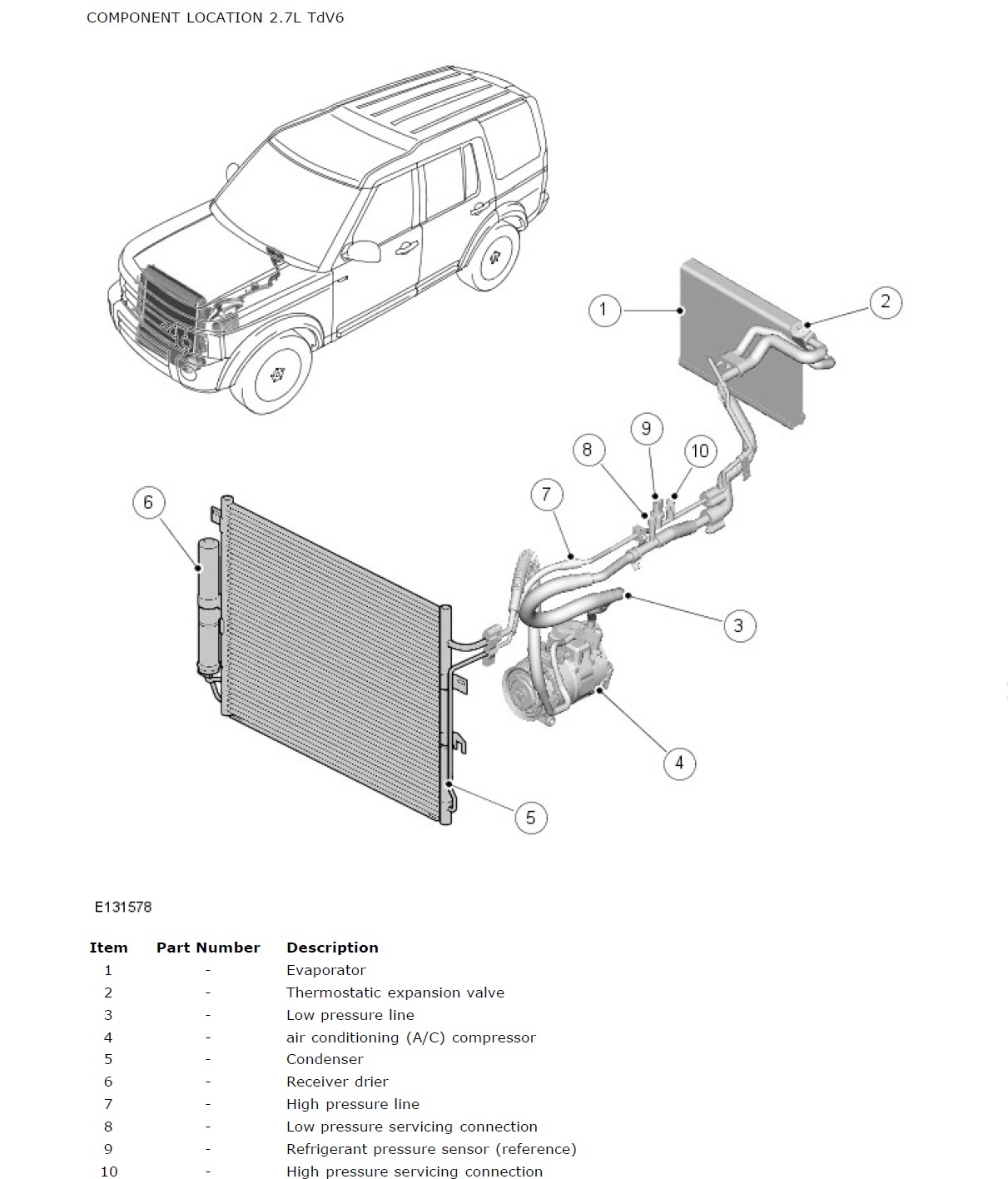 COMPONENT LOCATION 2.7L TdV6

1
2
9
8
10
7
6
3
4
5

E131578

| Item | Part Number | Description |
|---|---|---|
| 1 | - | Evaporator |
| 2 | - | Thermostatic expansion valve |
| 3 | - | Low pressure line |
| 4 | - | air conditioning (A/C) compressor |
| 5 | - | Condenser |
| 6 | - | Receiver drier |
| 7 | - | High pressure line |
| 8 | - | Low pressure servicing connection |
| 9 | - | Refrigerant pressure sensor (reference) |
| 10 | - | High pressure servicing connection |