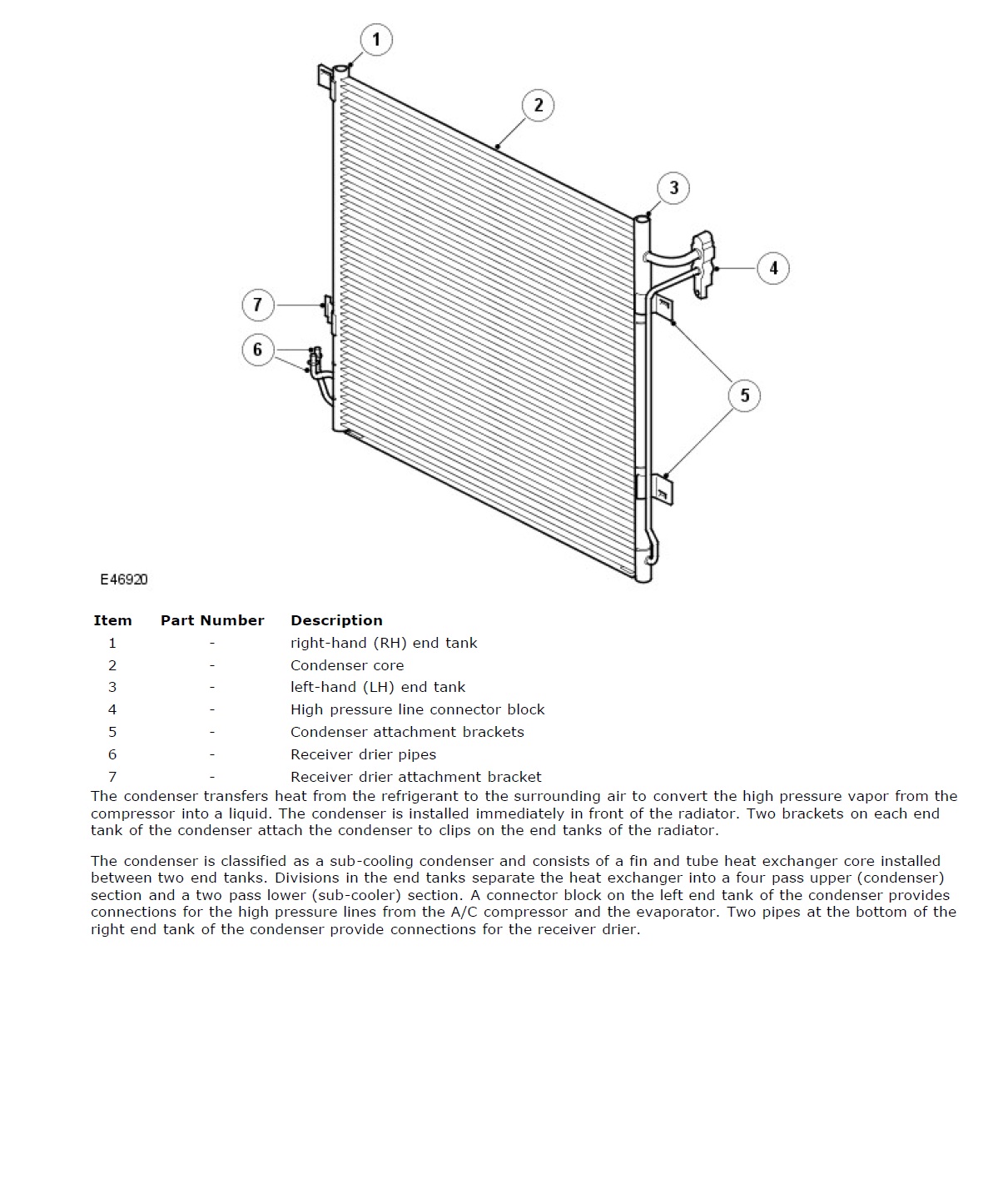 1
2
3
4
7
6
5

E46920

| Item | Part Number | Description |
|---|---|---|
| 1 | - | right-hand (RH) end tank |
| 2 | - | Condenser core |
| 3 | - | left-hand (LH) end tank |
| 4 | - | High pressure line connector block |
| 5 | - | Condenser attachment brackets |
| 6 | - | Receiver drier pipes |
| 7 | - | Receiver drier attachment bracket |

The condenser transfers heat from the refrigerant to the surrounding air to convert the high pressure vapor from the compressor into a liquid. The condenser is installed immediately in front of the radiator. Two brackets on each end tank of the condenser attach the condenser to clips on the end tanks of the radiator.

The condenser is classified as a sub-cooling condenser and consists of a fin and tube heat exchanger core installed between two end tanks. Divisions in the end tanks separate the heat exchanger into a four pass upper (condenser) section and a two pass lower (sub-cooler) section. A connector block on the left end tank of the condenser provides connections for the high pressure lines from the A/C compressor and the evaporator. Two pipes at the bottom of the right end tank of the condenser provide connections for the receiver drier.