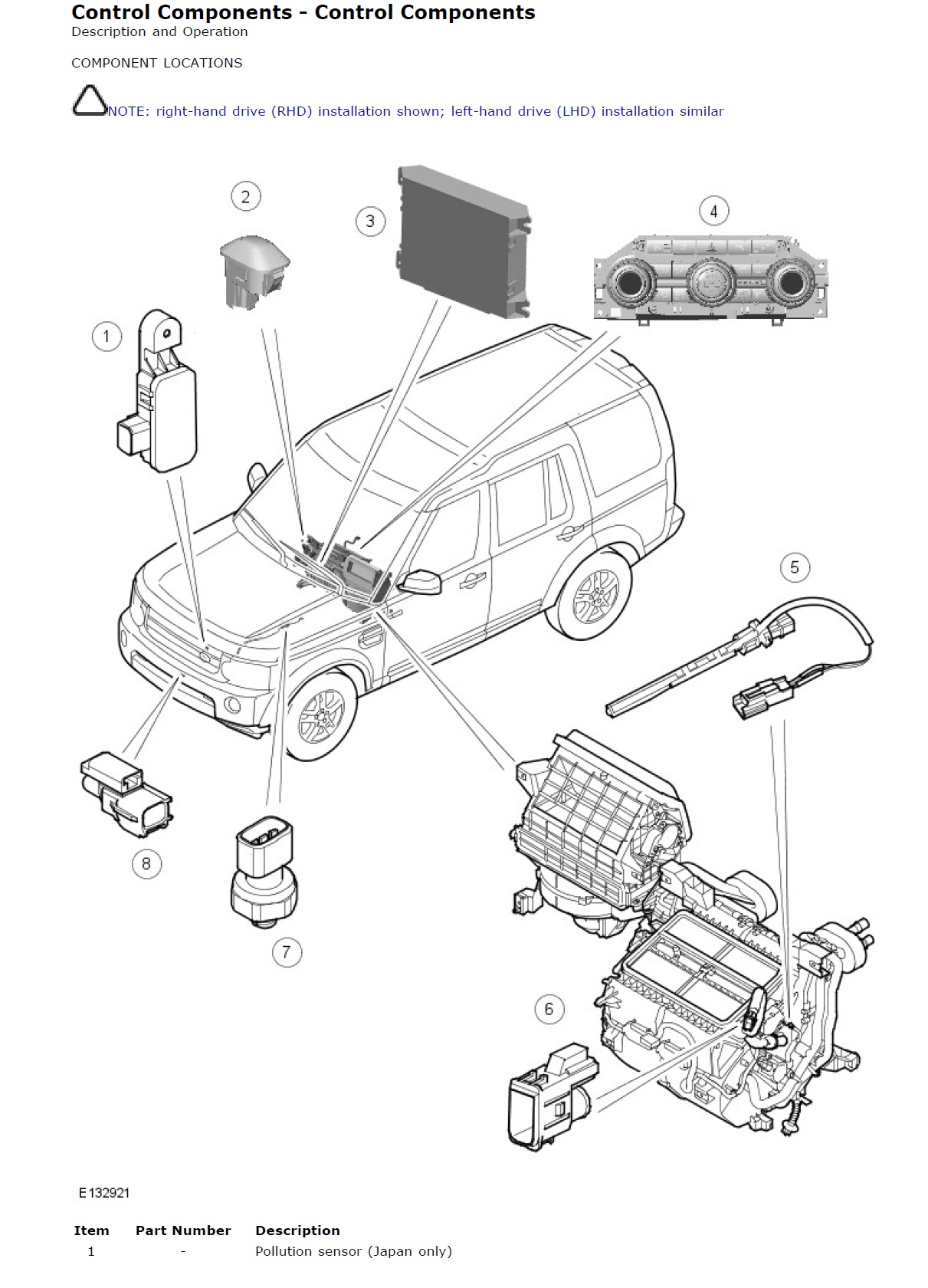 Control Components - Control Components
Description and Operation

COMPONENT LOCATIONS

NOTE: right-hand drive (RHD) installation shown; left-hand drive (LHD) installation similar

2
3
4
1
5
8
7
6

E132921

| Item | Part Number | Description |
|---|---|---|
| 1 | - | Pollution sensor (Japan only) |