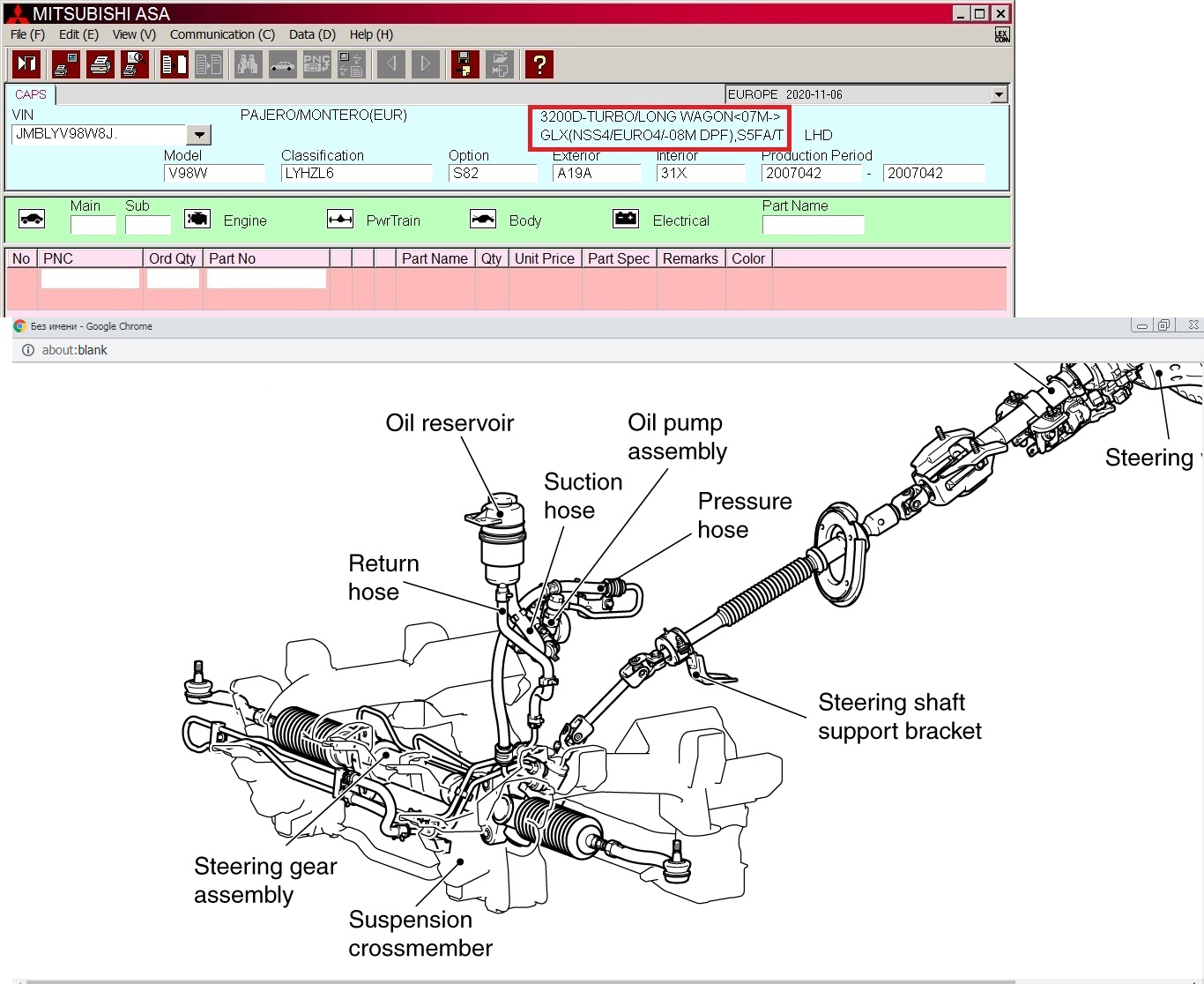 MITSUBISHI ASA
File (F) Edit (E) View (V) Communication (C) Data (D) Help (H)

CAPS
EUROPE 2020-11-06
VIN
JMBLYV98W8J.
PAJERO/MONTERO(EUR)
3200D-TURBO/LONG WAGON<07M->
GLX(NSS4/EURO4/-08M DPF),S5FA/T
LHD
Model
V98W
Classification
LYHZL6
Option
S82
Exterior
A19A
Interior
31X
Production Period
2007042 - 2007042

Main Sub Engine PwrTrain Body Electrical Part Name

| No | PNC | Ord Qty | Part No | | | | Part Name | Qty | Unit Price | Part Spec | Remarks | Color |
|---|---|---|---|---|---|---|---|---|---|---|---|---|
| | | | | | | | | | | | | |

Без имени - Google Chrome
about:blank

Oil reservoir
Oil pump assembly
Suction hose
Pressure hose
Return hose
Steering
Steering shaft support bracket
Steering gear assembly
Suspension crossmember