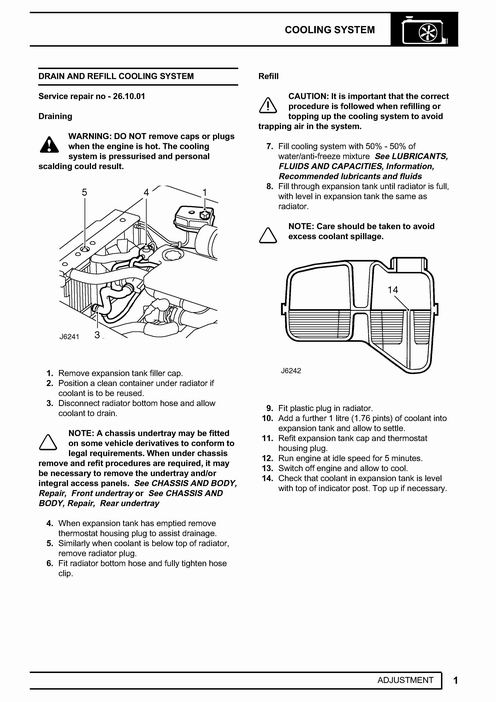 COOLING SYSTEM

DRAIN AND REFILL COOLING SYSTEM

Service repair no - 26.10.01

Draining

WARNING: DO NOT remove caps or plugs when the engine is hot. The cooling system is pressurised and personal scalding could result.

5
4
1
J6241
3

1. Remove expansion tank filler cap.
2. Position a clean container under radiator if coolant is to be reused.
3. Disconnect radiator bottom hose and allow coolant to drain.

NOTE: A chassis undertray may be fitted on some vehicle derivatives to conform to legal requirements. When under chassis remove and refit procedures are required, it may be necessary to remove the undertray and/or integral access panels. See CHASSIS AND BODY, Repair, Front undertray or See CHASSIS AND BODY, Repair, Rear undertray

4. When expansion tank has emptied remove thermostat housing plug to assist drainage.
5. Similarly when coolant is below top of radiator, remove radiator plug.
6. Fit radiator bottom hose and fully tighten hose clip.

Refill

CAUTION: It is important that the correct procedure is followed when refilling or topping up the cooling system to avoid trapping air in the system.

7. Fill cooling system with 50% - 50% of water/anti-freeze mixture See LUBRICANTS, FLUIDS AND CAPACITIES, Information, Recommended lubricants and fluids
8. Fill through expansion tank until radiator is full, with level in expansion tank the same as radiator.

NOTE: Care should be taken to avoid excess coolant spillage.

14
J6242

9. Fit plastic plug in radiator.
10. Add a further 1 litre (1.76 pints) of coolant into expansion tank and allow to settle.
11. Refit expansion tank cap and thermostat housing plug.
12. Run engine at idle speed for 5 minutes.
13. Switch off engine and allow to cool.
14. Check that coolant in expansion tank is level with top of indicator post. Top up if necessary.

ADJUSTMENT 1