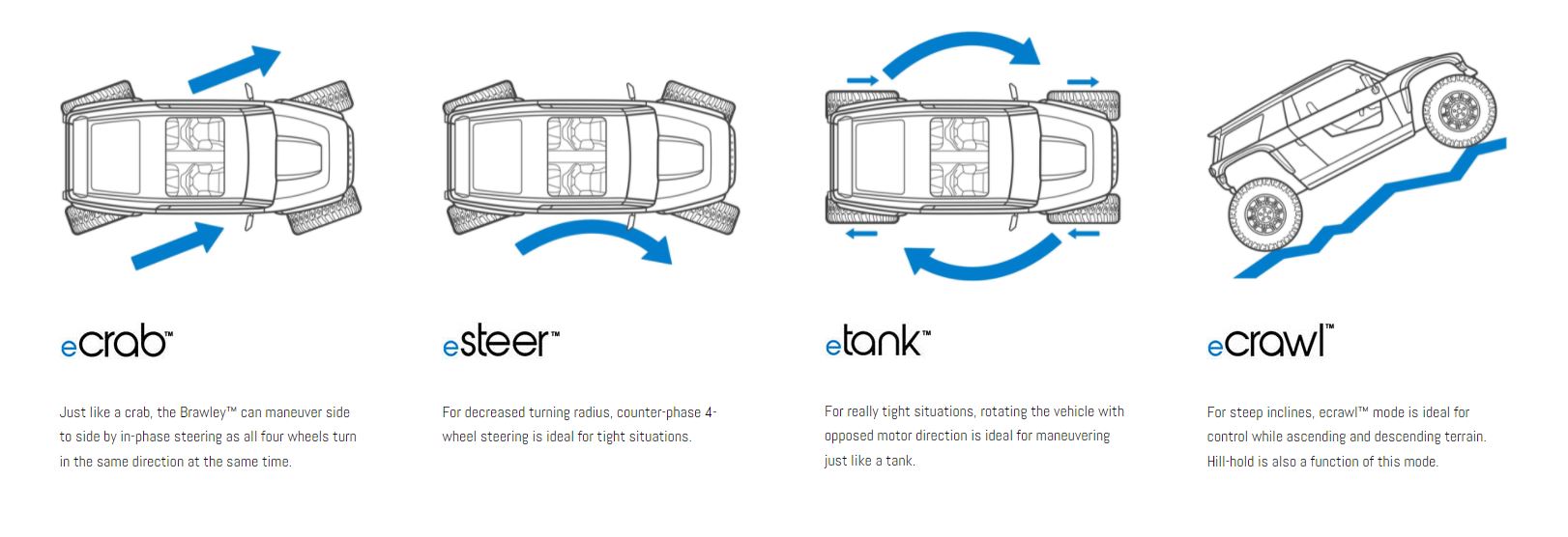 ecrab™

Just like a crab, the Brawley™ can maneuver side to side by in-phase steering as all four wheels turn in the same direction at the same time.

esteer™

For decreased turning radius, counter-phase 4-wheel steering is ideal for tight situations.

etank™

For really tight situations, rotating the vehicle with opposed motor direction is ideal for maneuvering just like a tank.

ecrawl™

For steep inclines, ecrawl™ mode is ideal for control while ascending and descending terrain. Hill-hold is also a function of this mode.