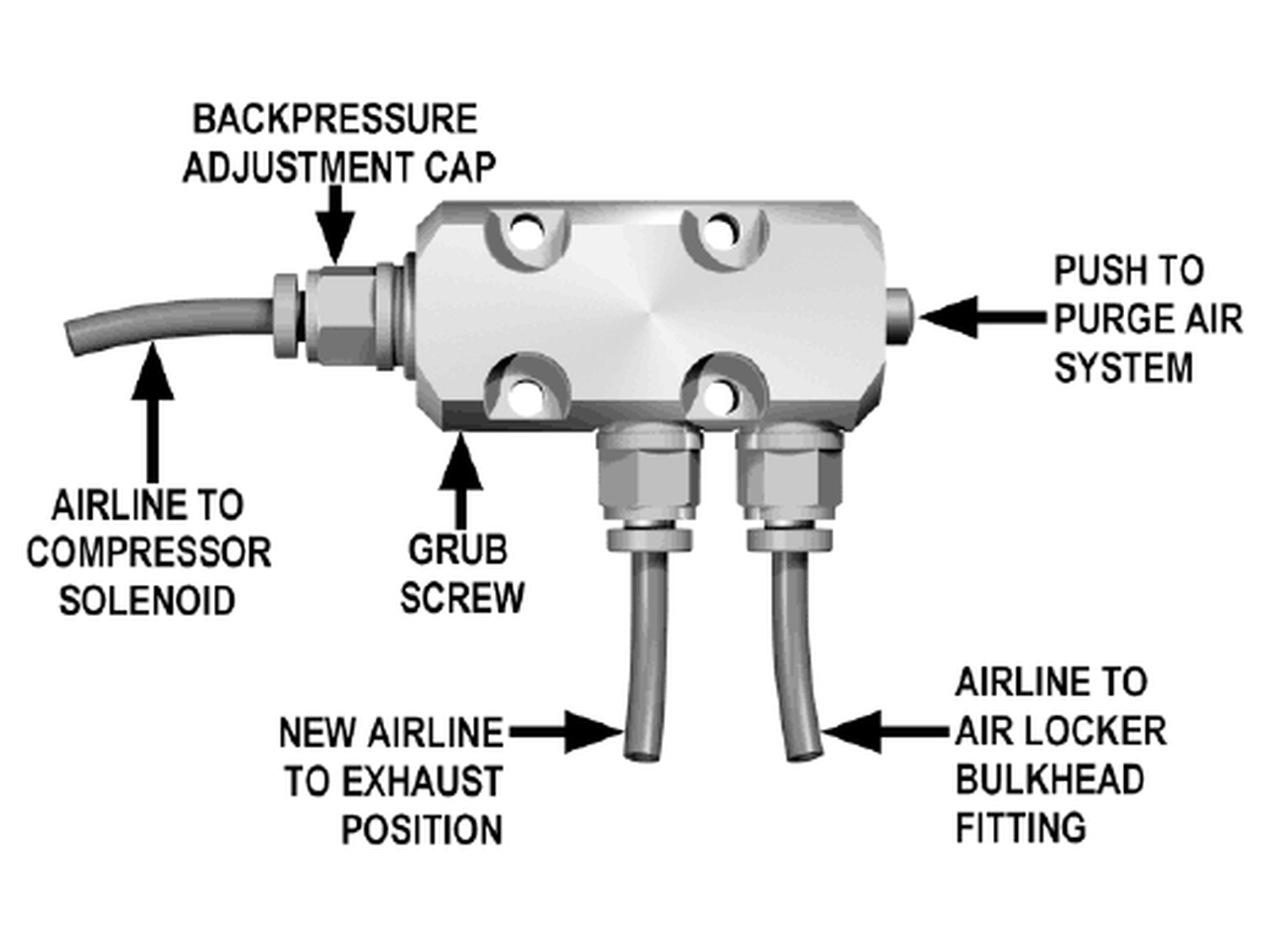 BACKPRESSURE ADJUSTMENT CAP

PUSH TO PURGE AIR SYSTEM

AIRLINE TO COMPRESSOR SOLENOID

GRUB SCREW

NEW AIRLINE TO EXHAUST POSITION

AIRLINE TO AIR LOCKER BULKHEAD FITTING