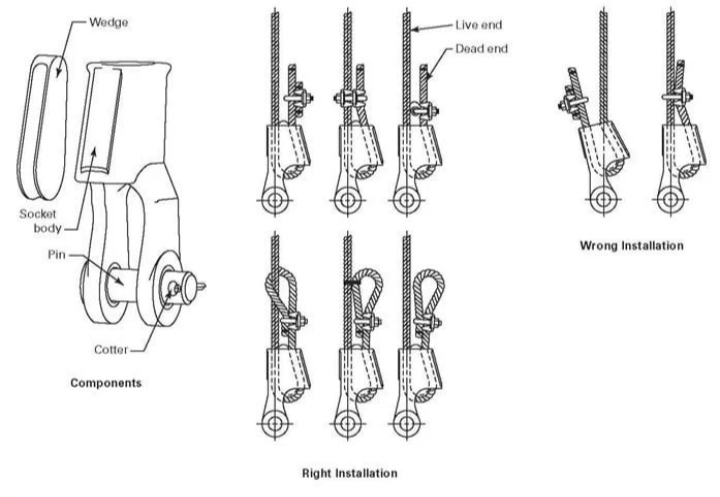 Wedge

Socket body

Pin

Cotter

Components

Live end

Dead end

Right Installation

Wrong Installation