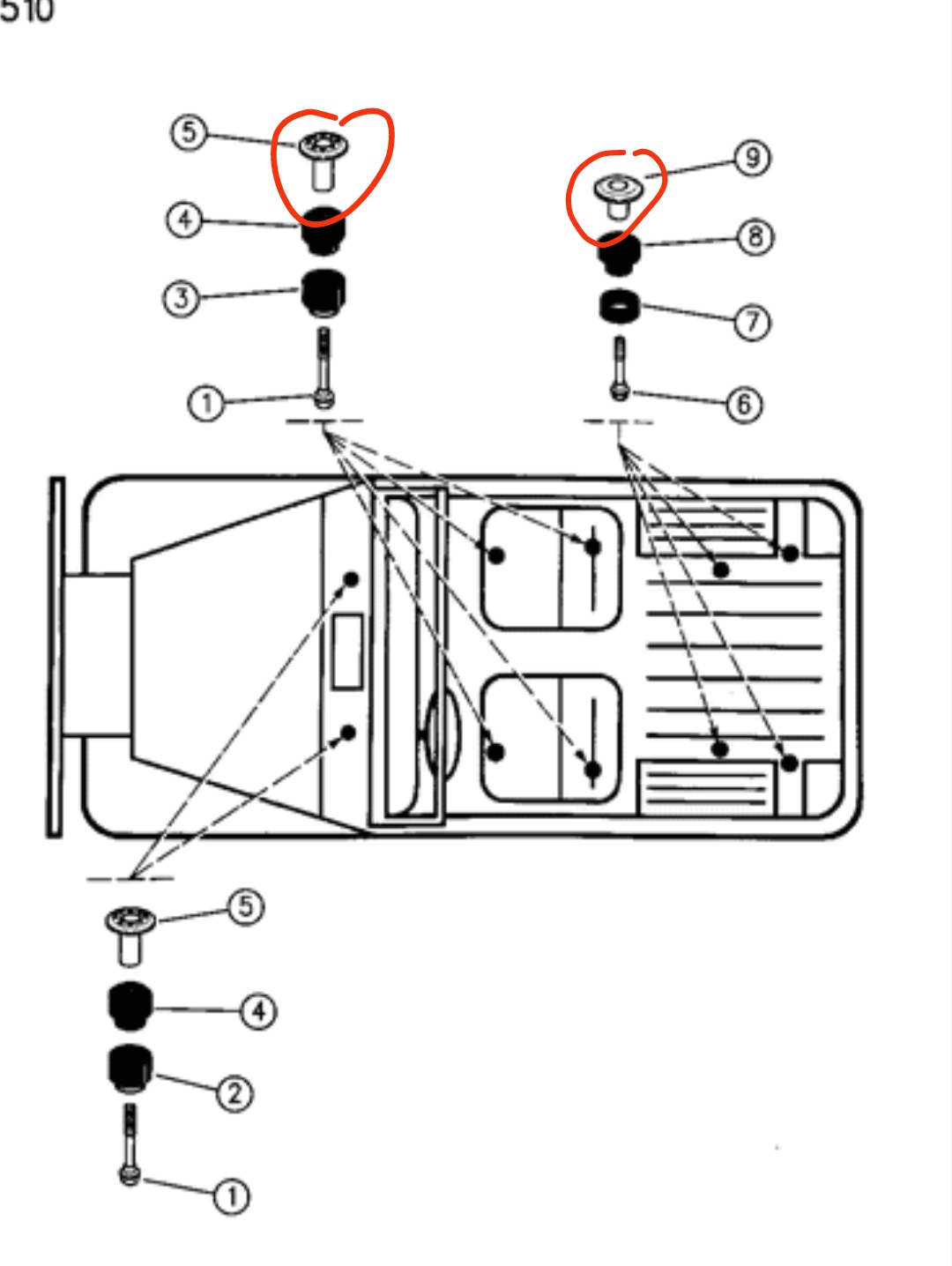 510

5
4
3
1
9
8
7
6
5
4
2
1