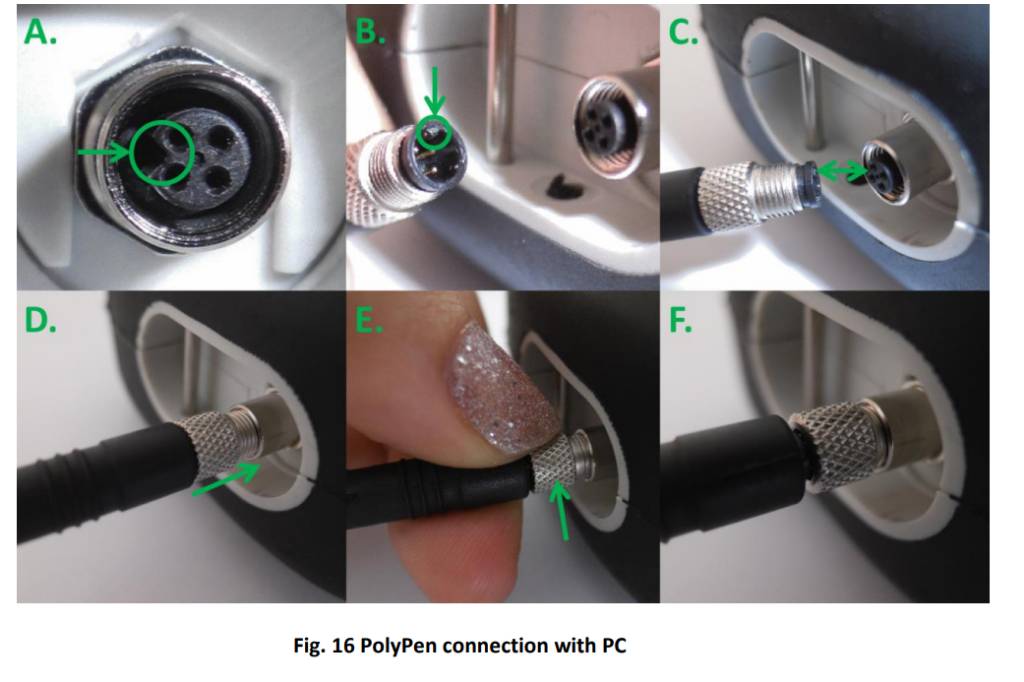 A.
B.
C.
D.
E.
F.

Fig. 16 PolyPen connection with PC