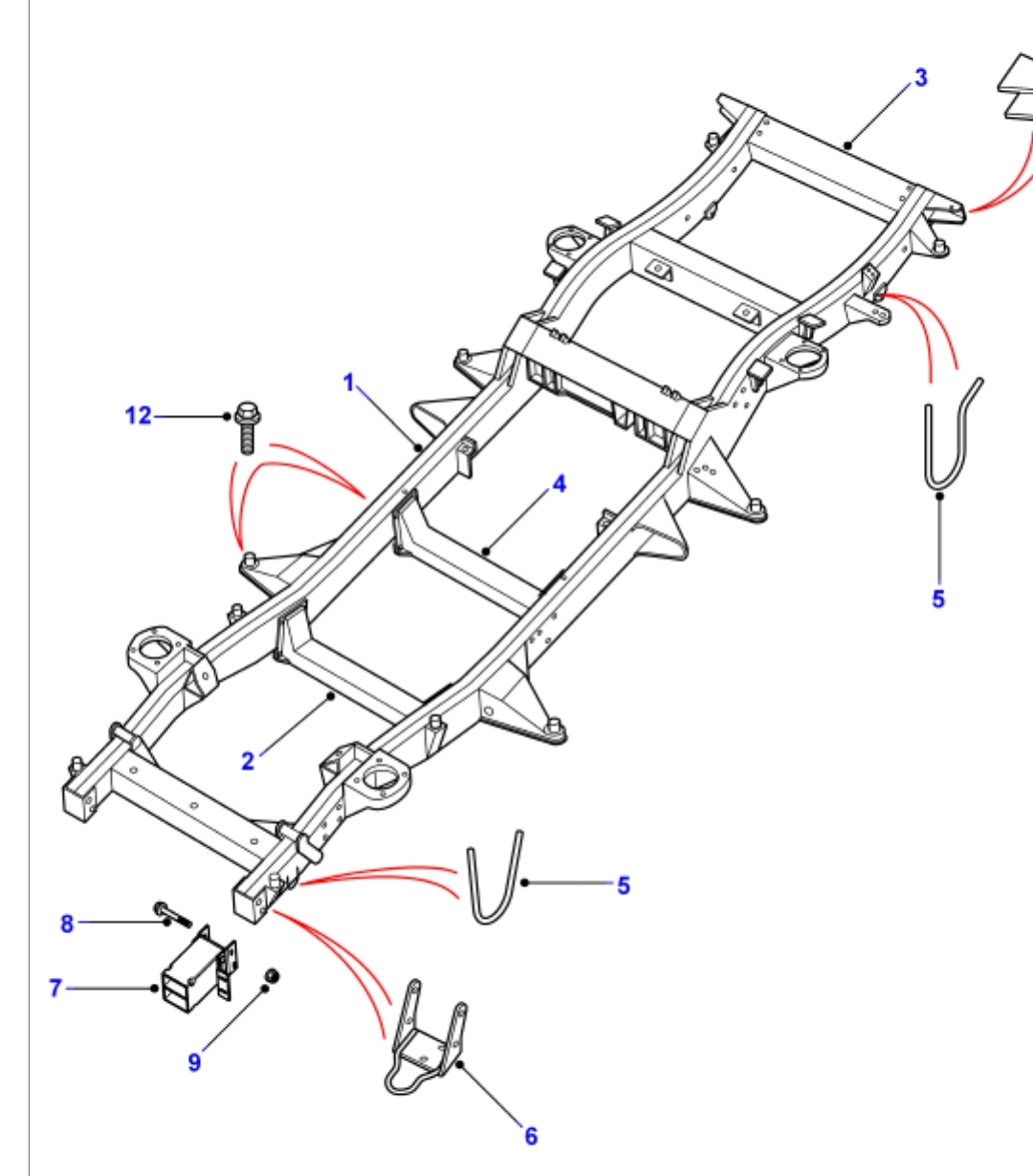 3
1
12
4
5
2
5
8
7
9
6