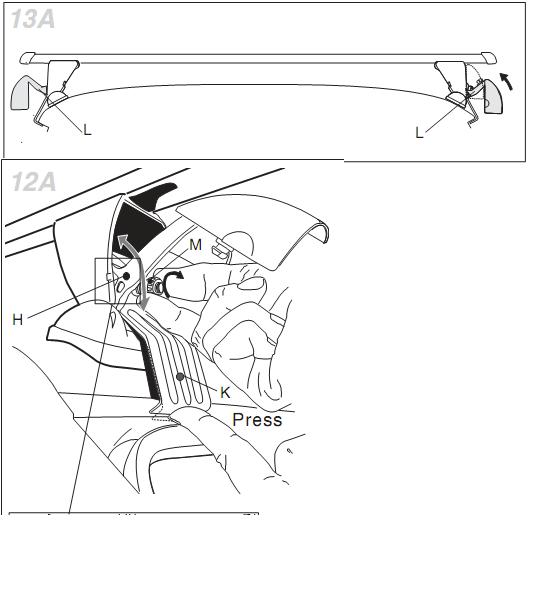 13A

L

L

12A

M

H

K

Press