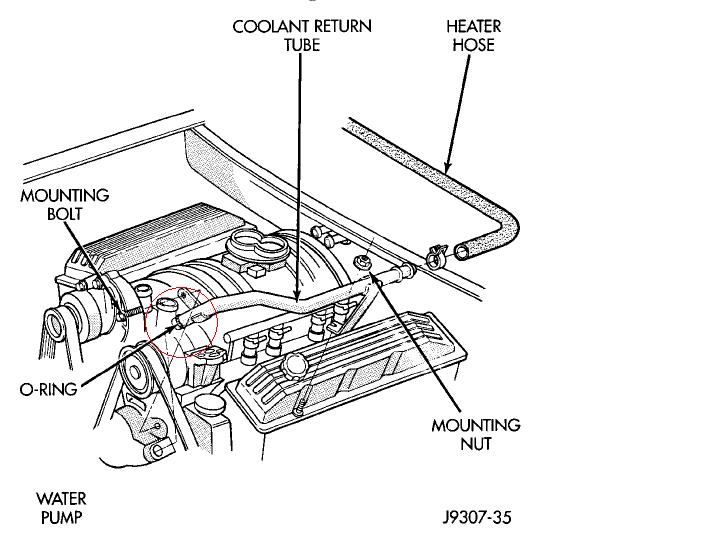 COOLANT RETURN TUBE

HEATER HOSE

MOUNTING BOLT

O-RING

MOUNTING NUT

WATER PUMP

J9307-35