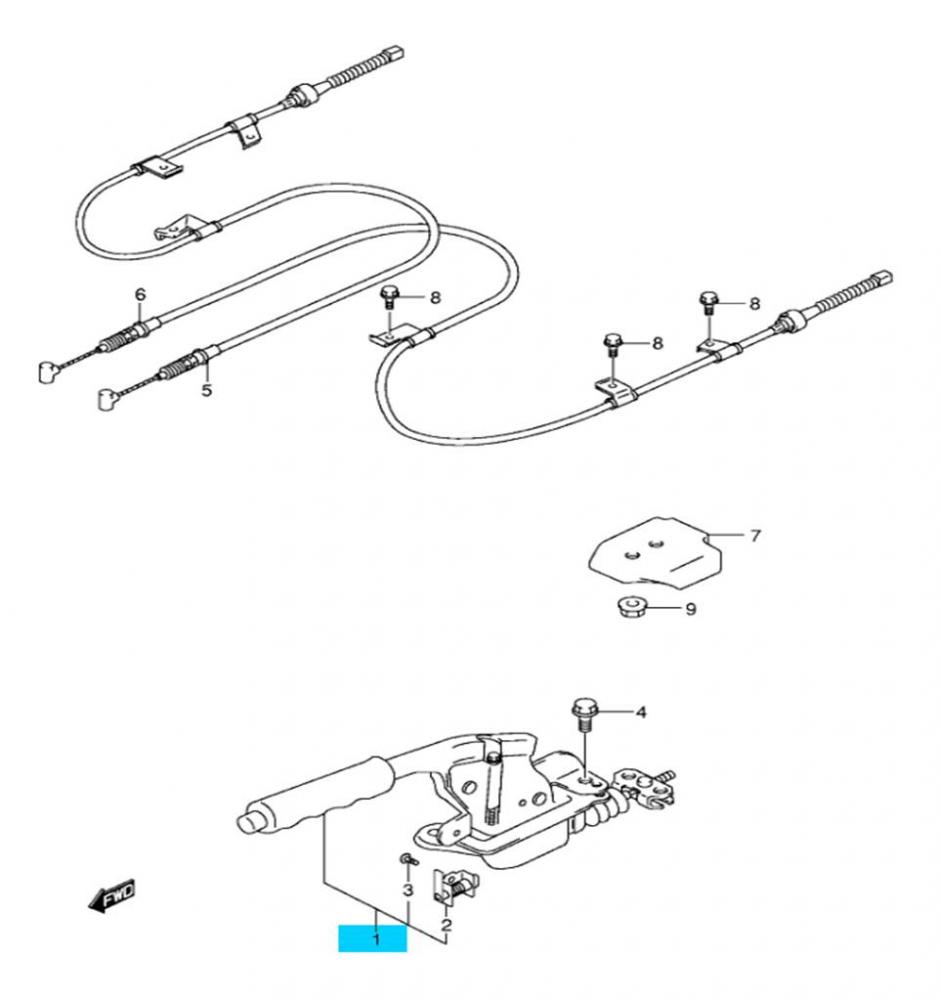 6
8
8
8
5
7
9
4
FWD
3
2
1