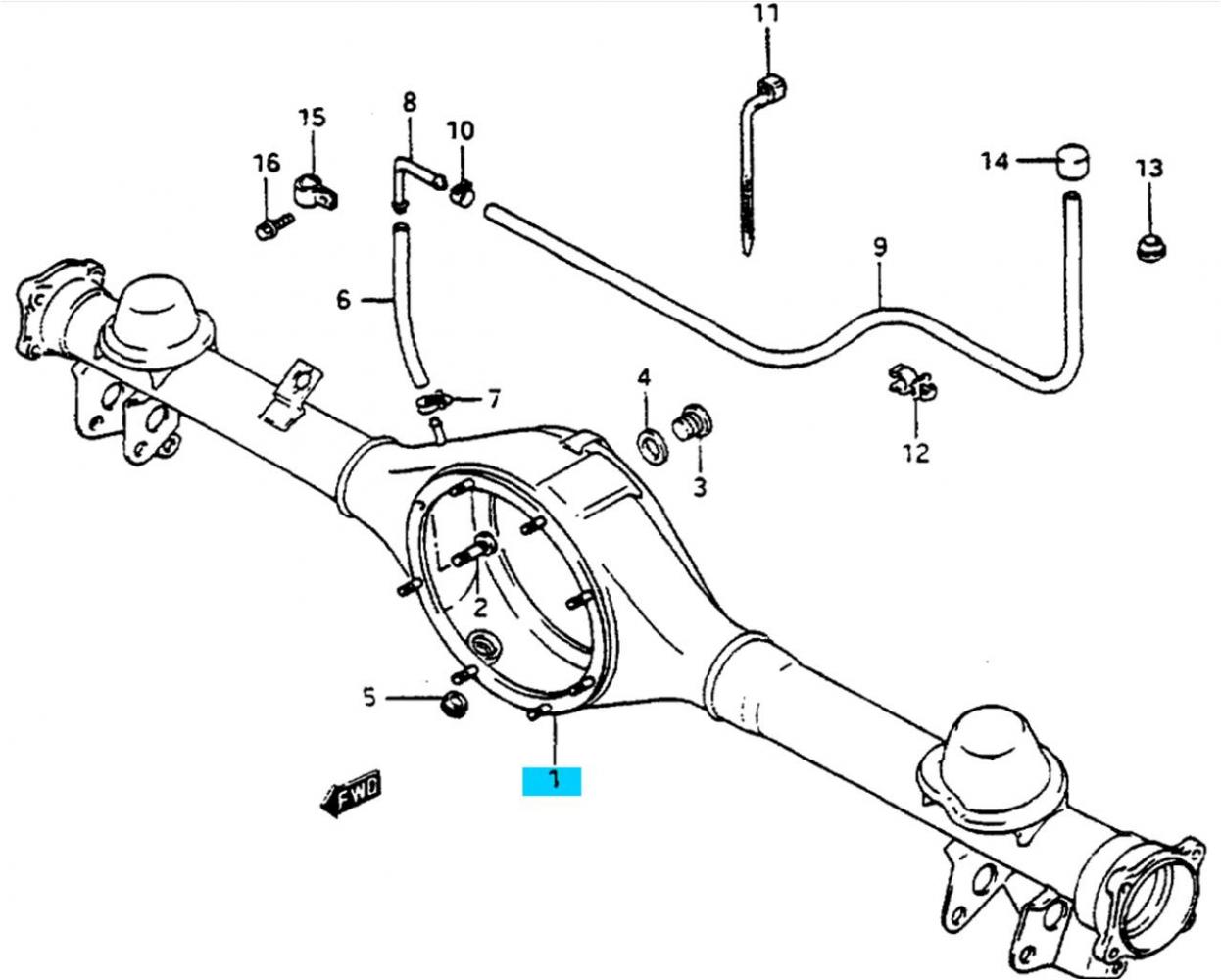 11
15
8
10
16
14
13
9
6
7
4
3
12
2
5
1
FWD