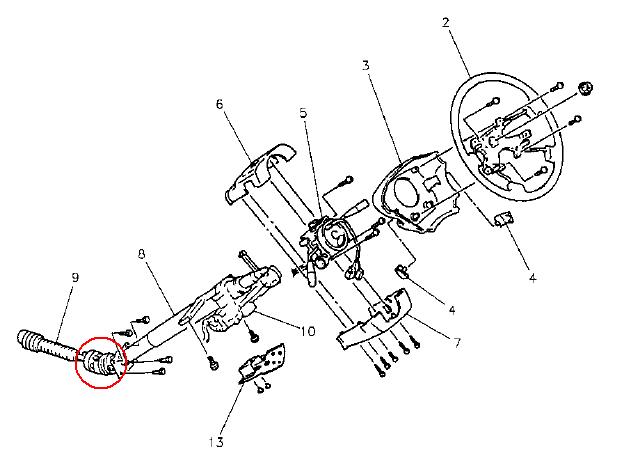 2
3
6
5
4
8
9
4
10
7
13